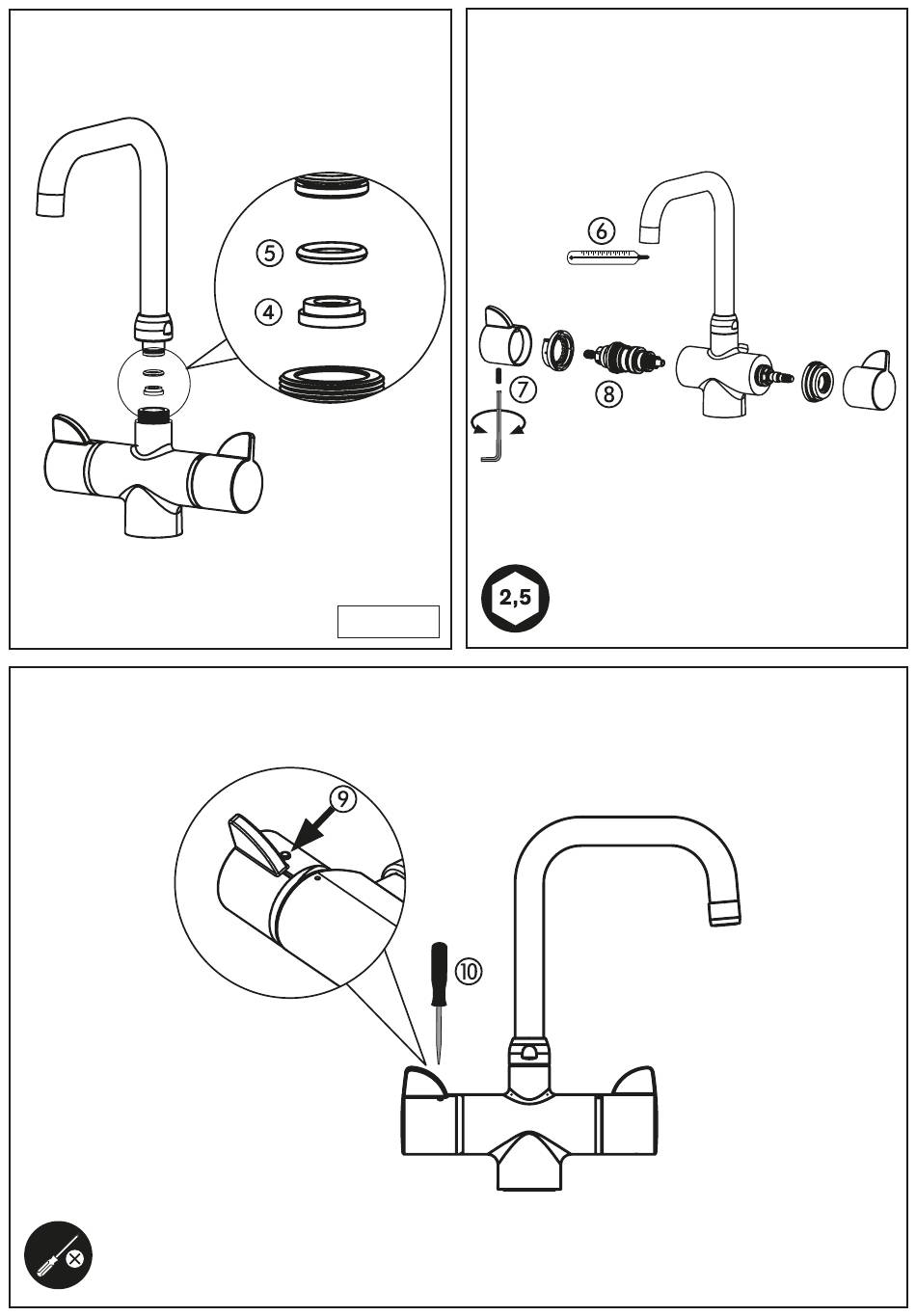 5
4
6
7
8
2,5
9
10