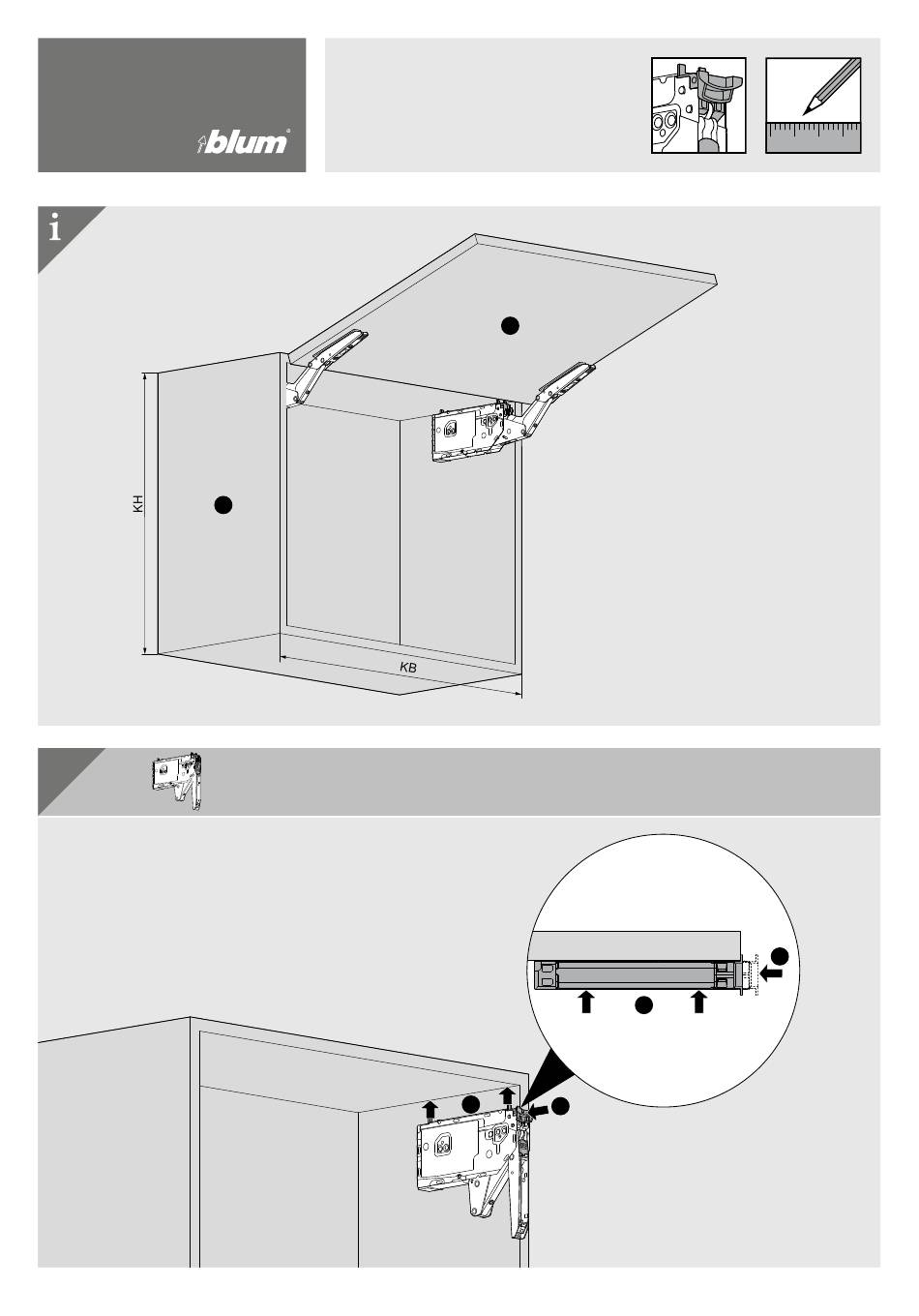 blum

i

KH

KB