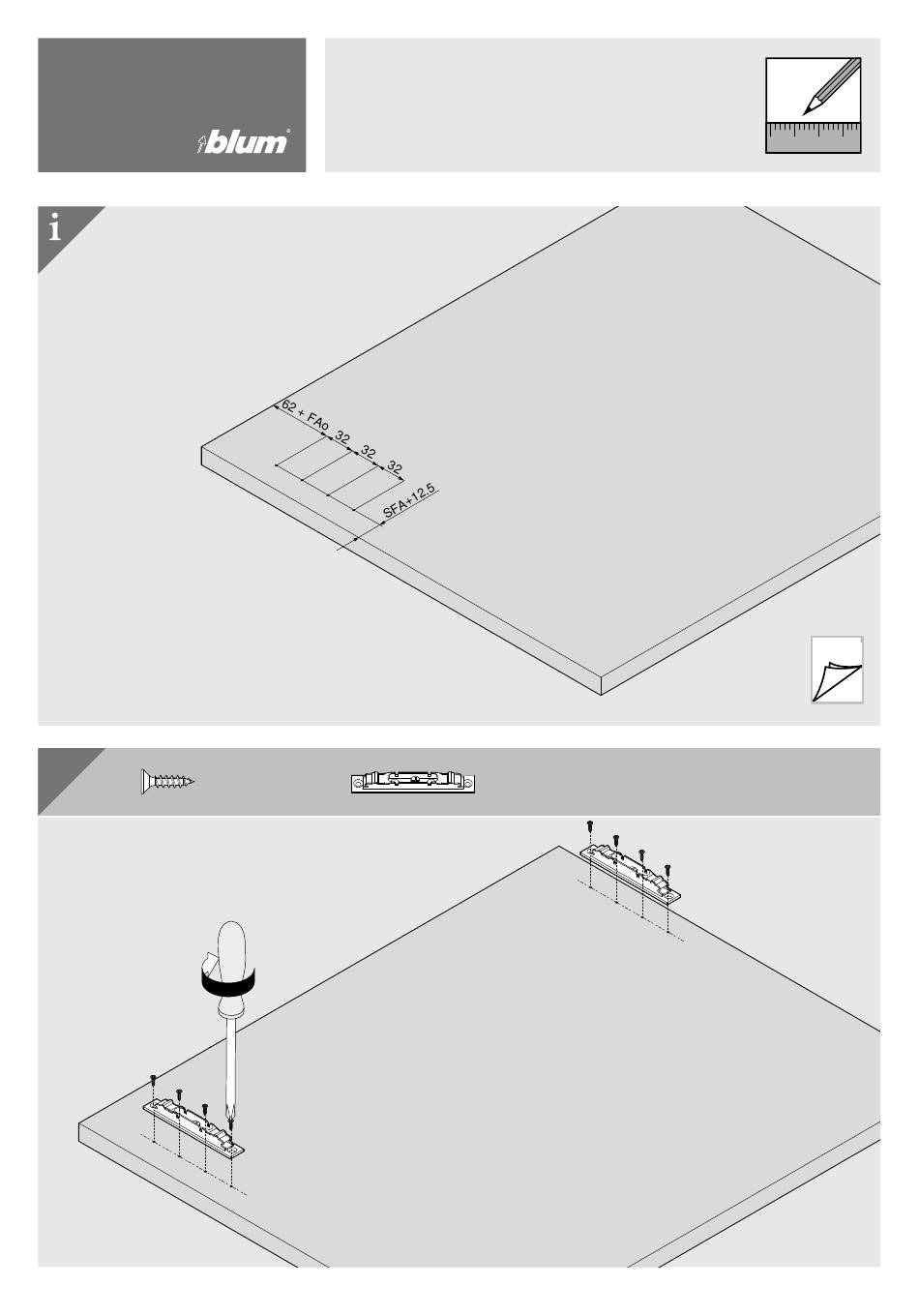 blum

i

62 + FAo
32
32
32
SFA+12.5