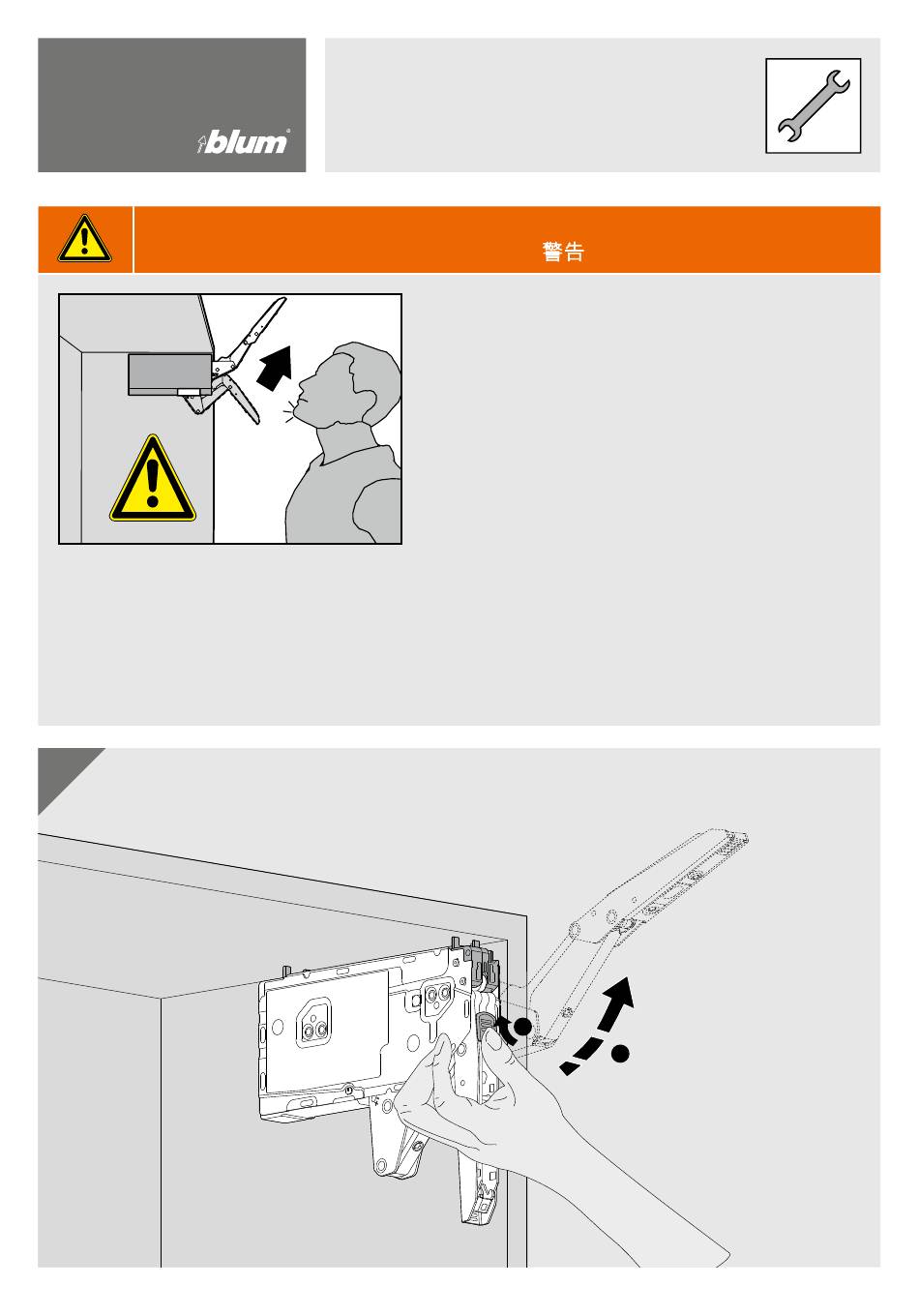 blum

警告