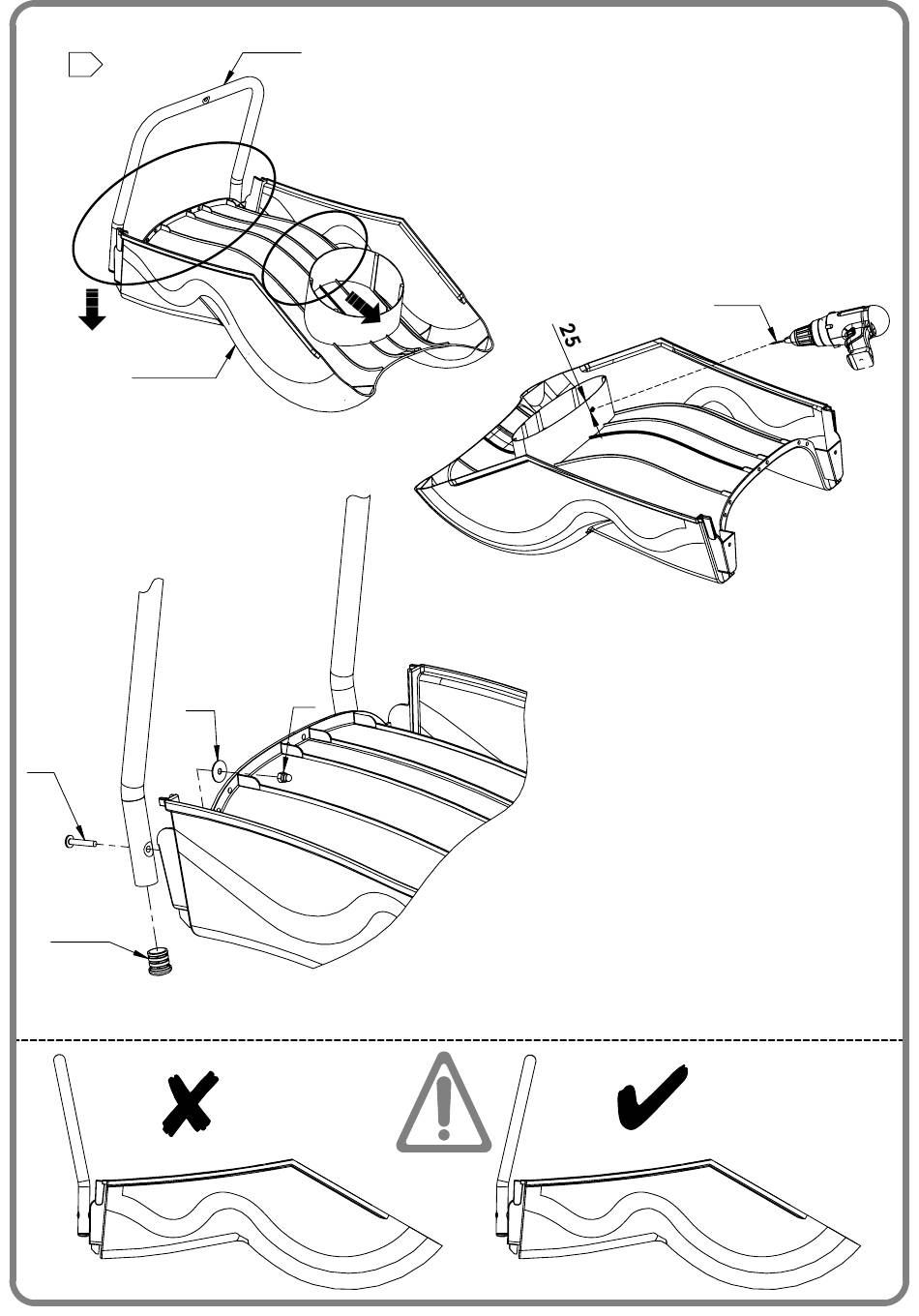 25