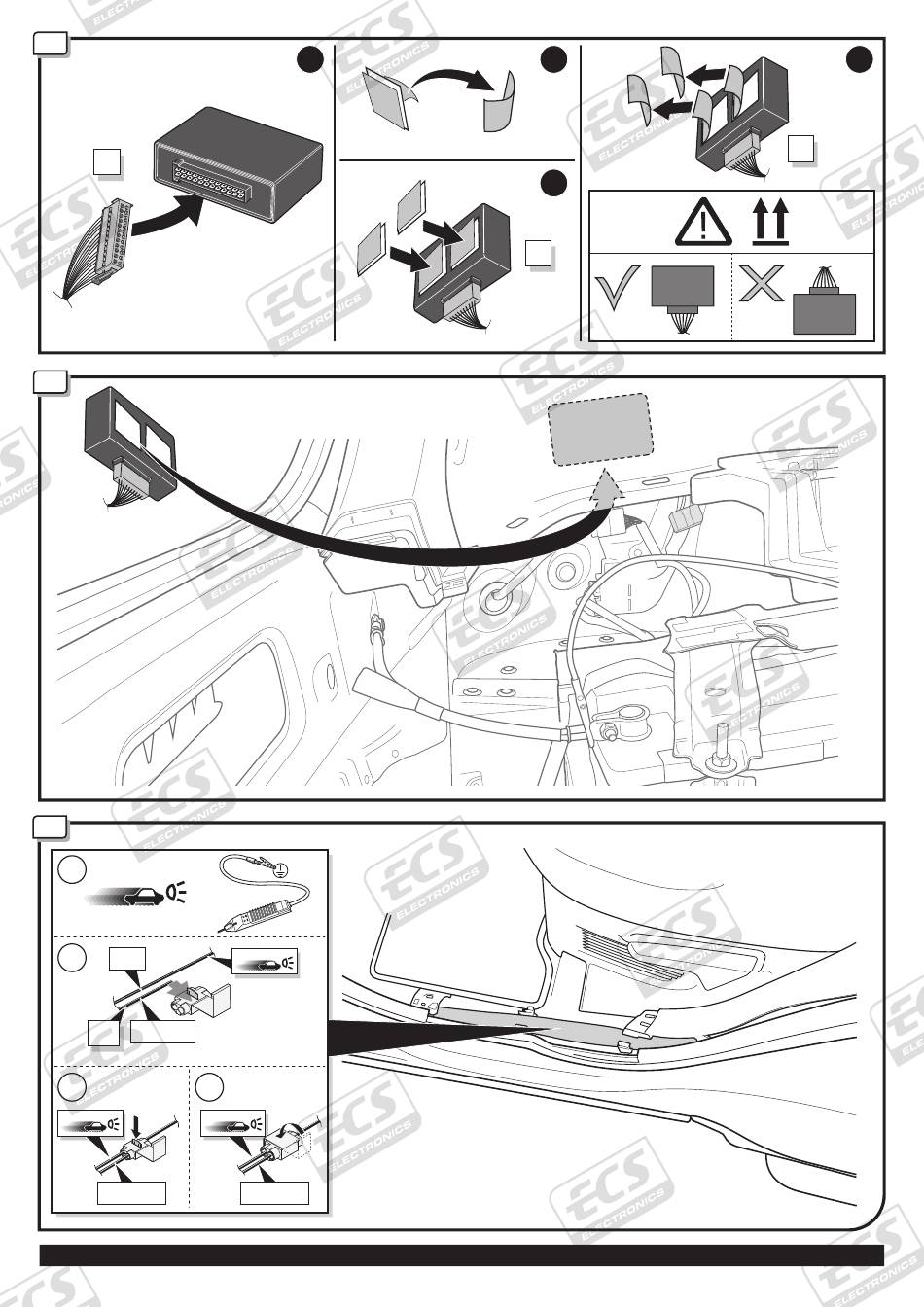 ECS ELECTRONICS