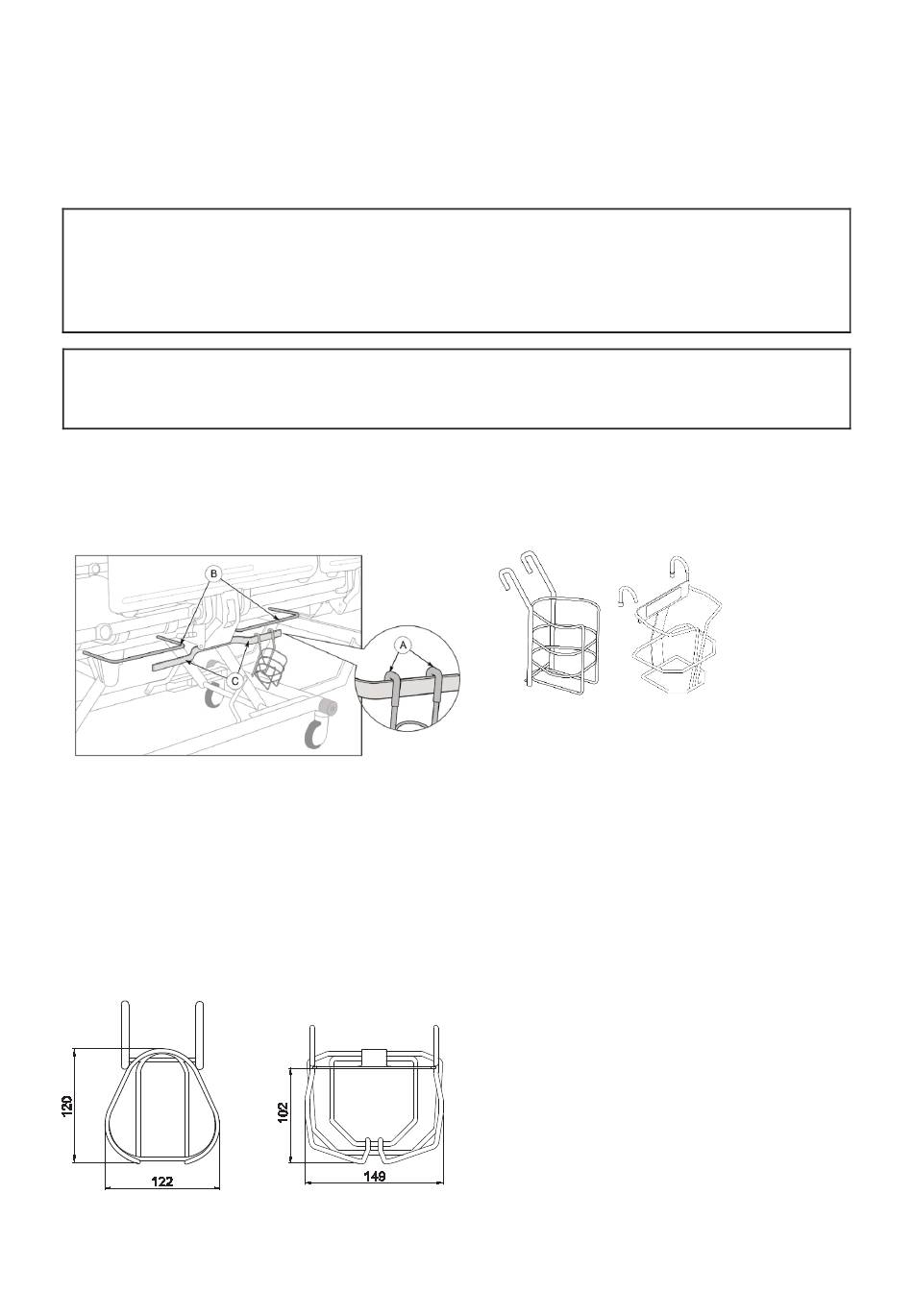 B

C

A

120

122

102

149