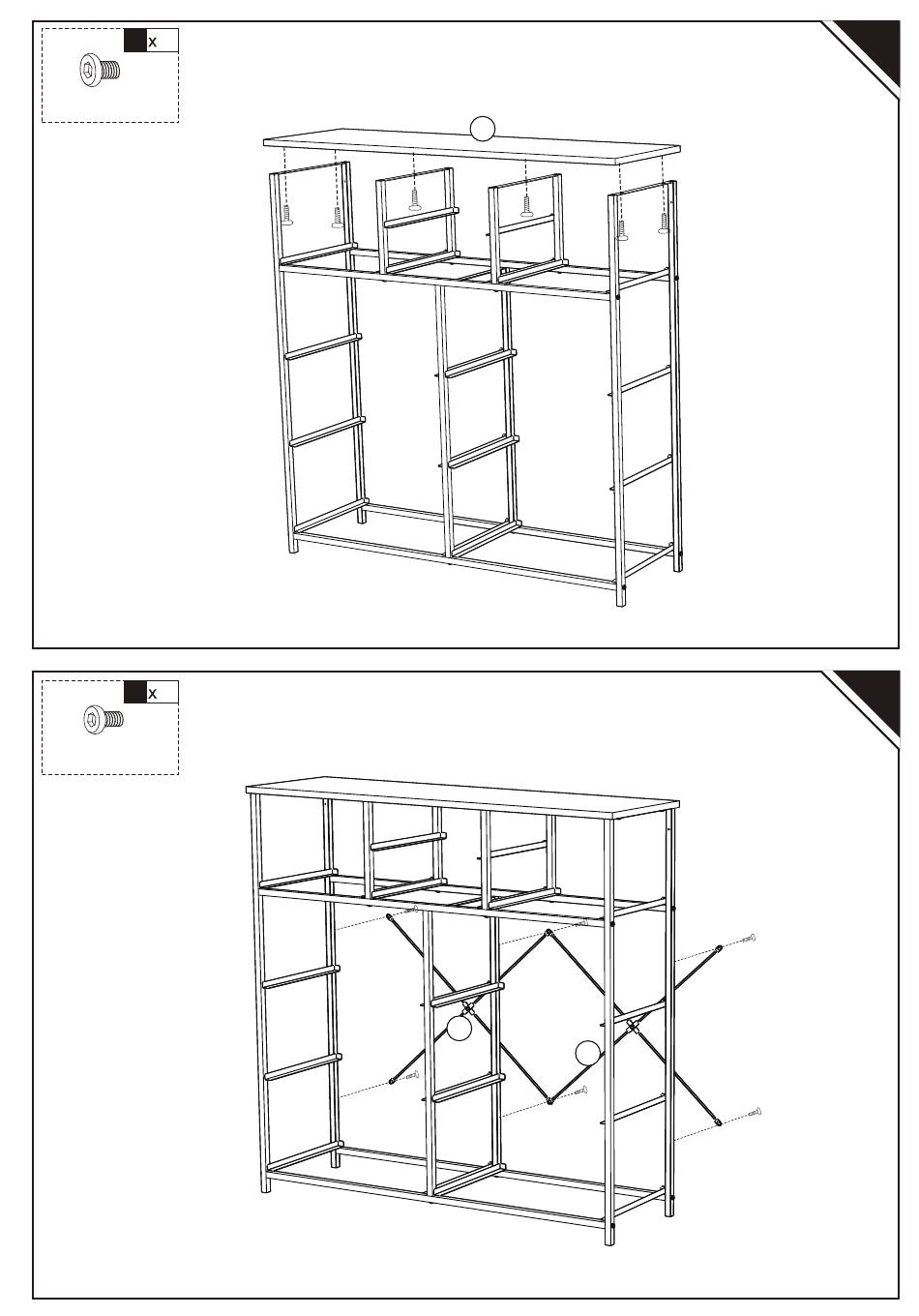 x

x