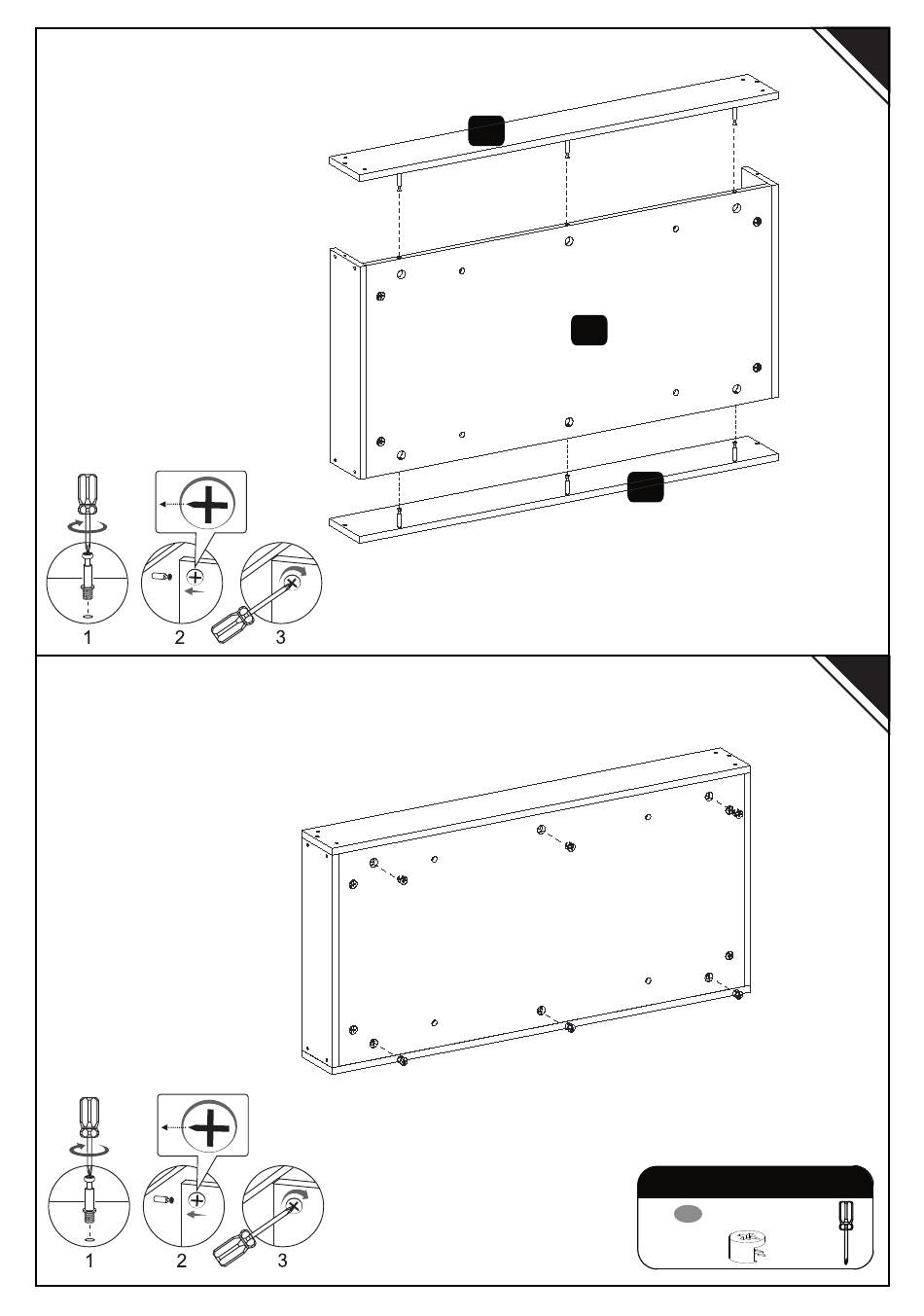 1 2 3

1 2 3