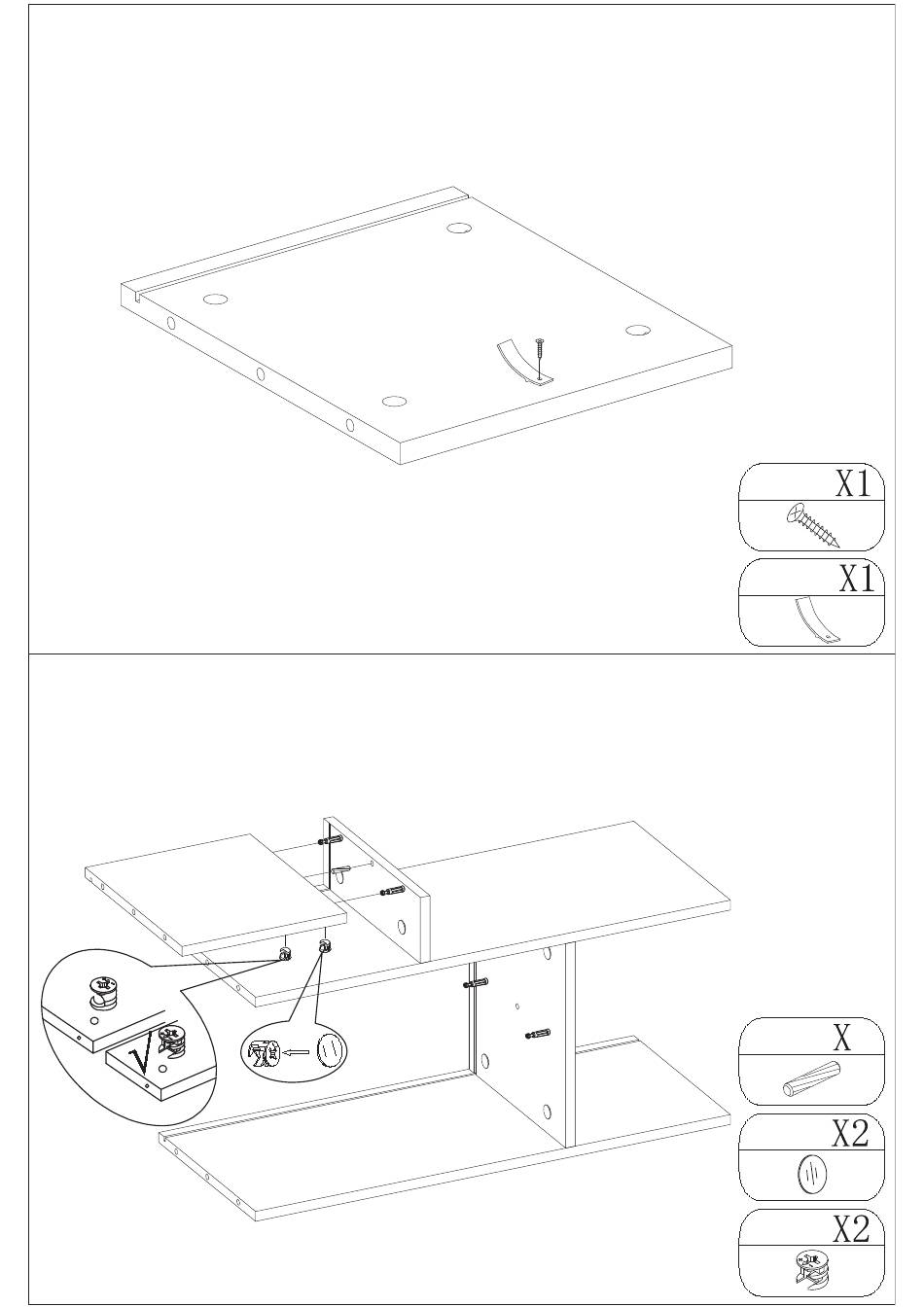 X1

X1

X

X2

X2