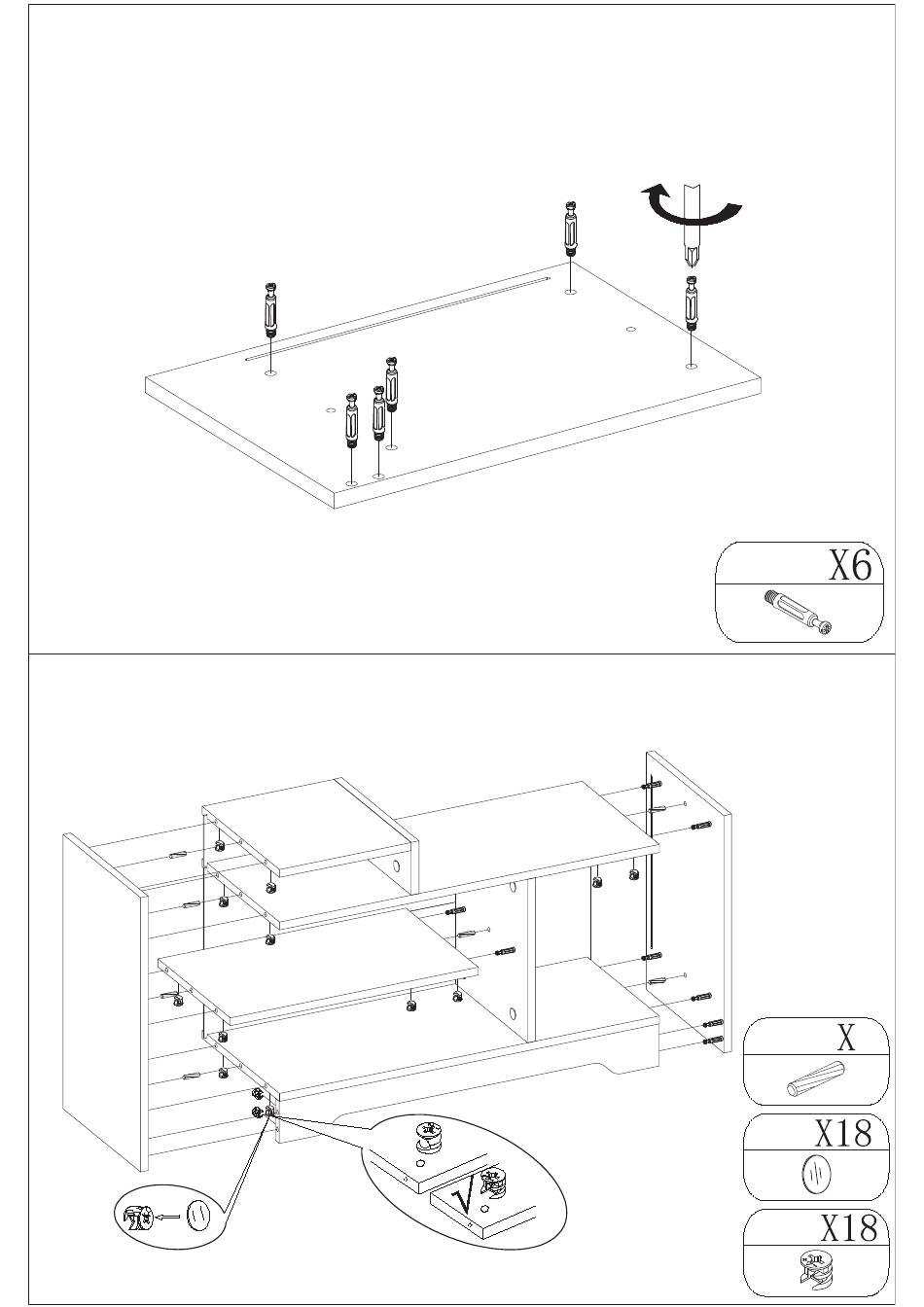 X6

X

X18

X18