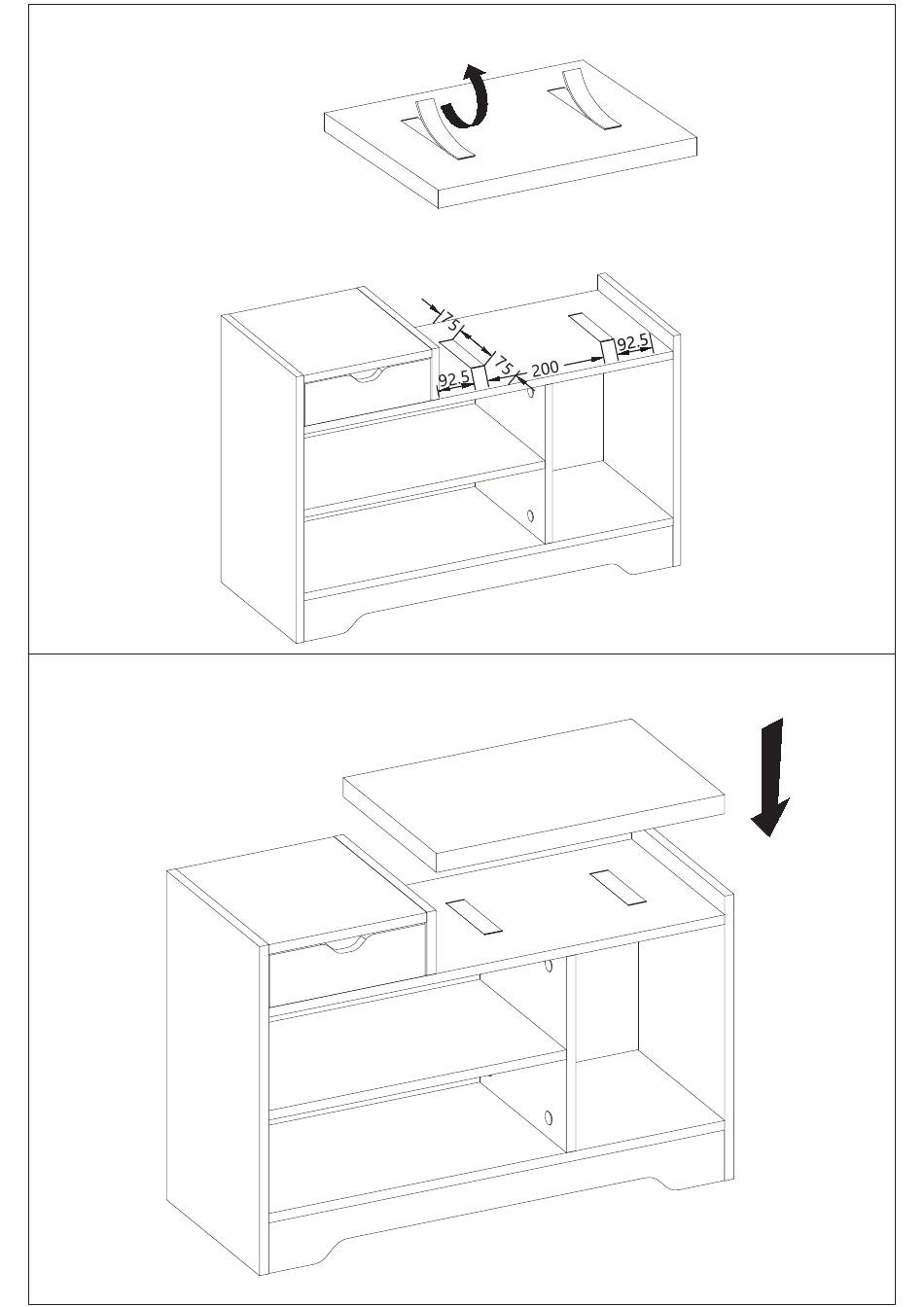 75
75
92.5
200
92.5