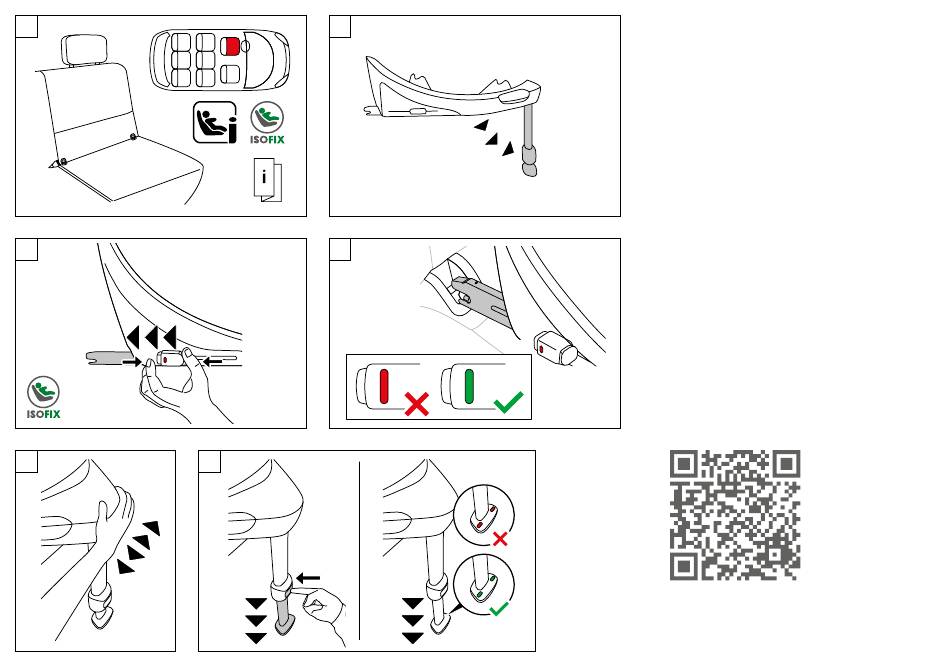 i

ISOFIX

i

ISOFIX