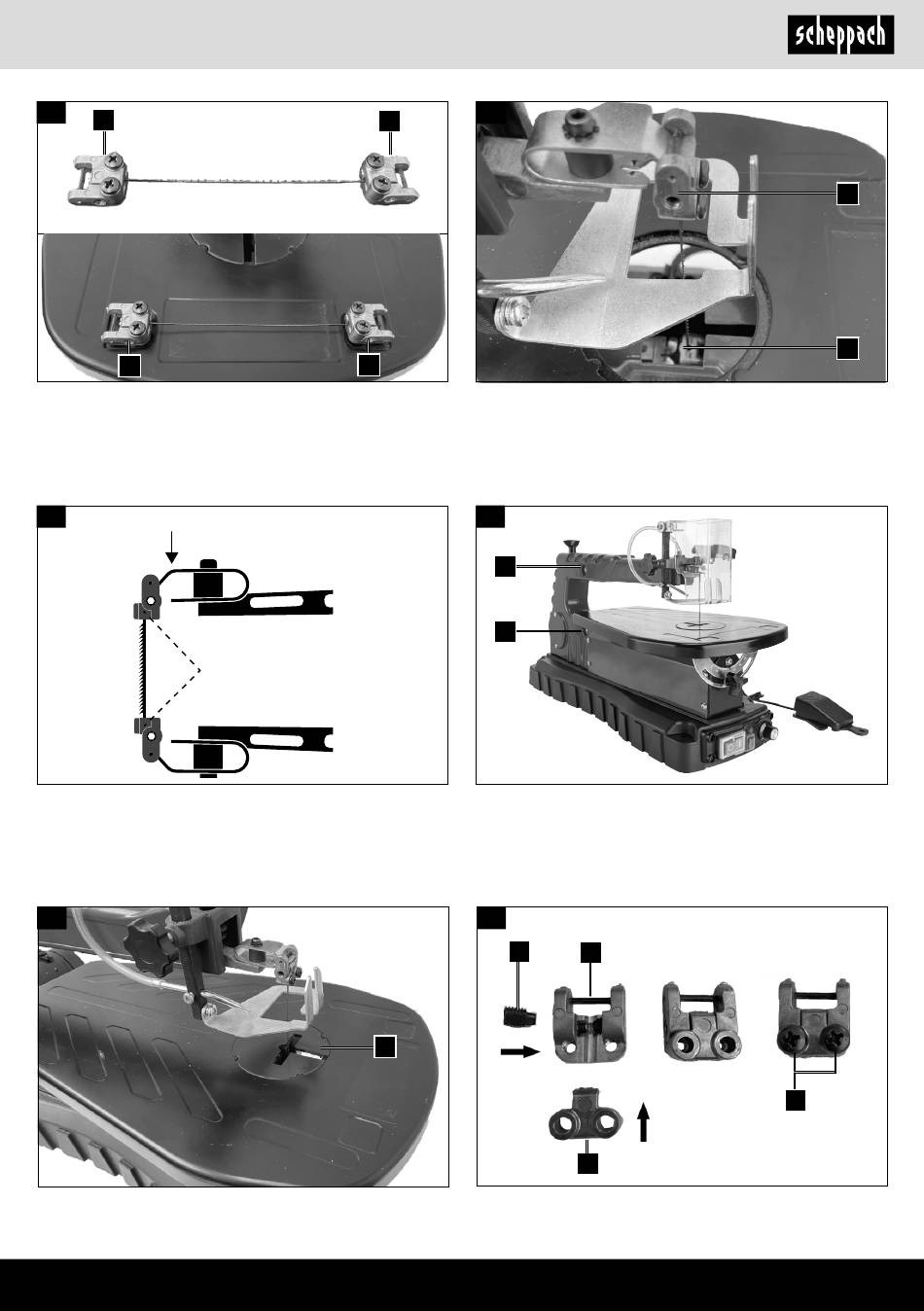 scheppach