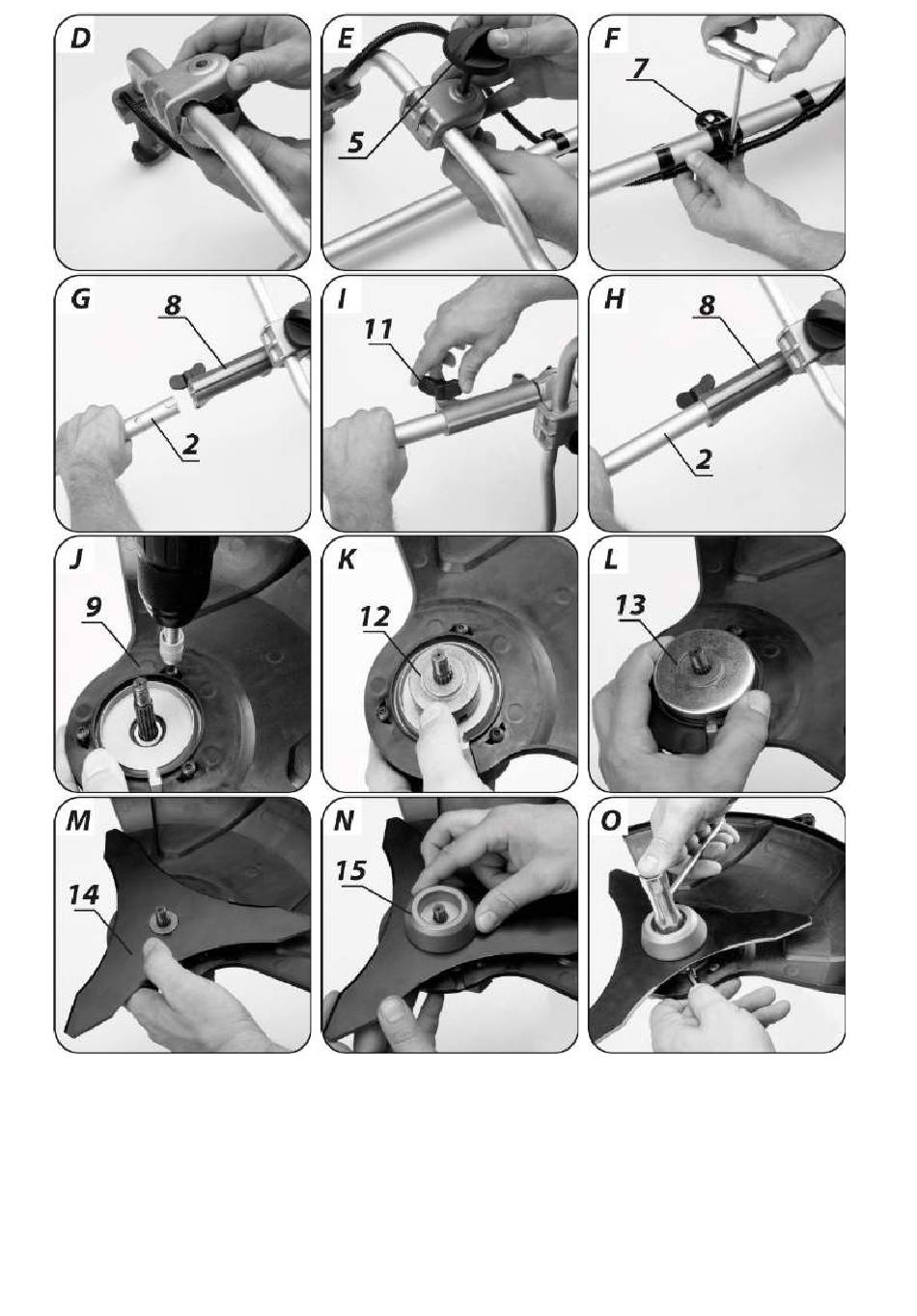 D

E
5

F
7

G
8
2

I
11

H
8
2

J
9

K
12

L
13

M
14

N
15

O