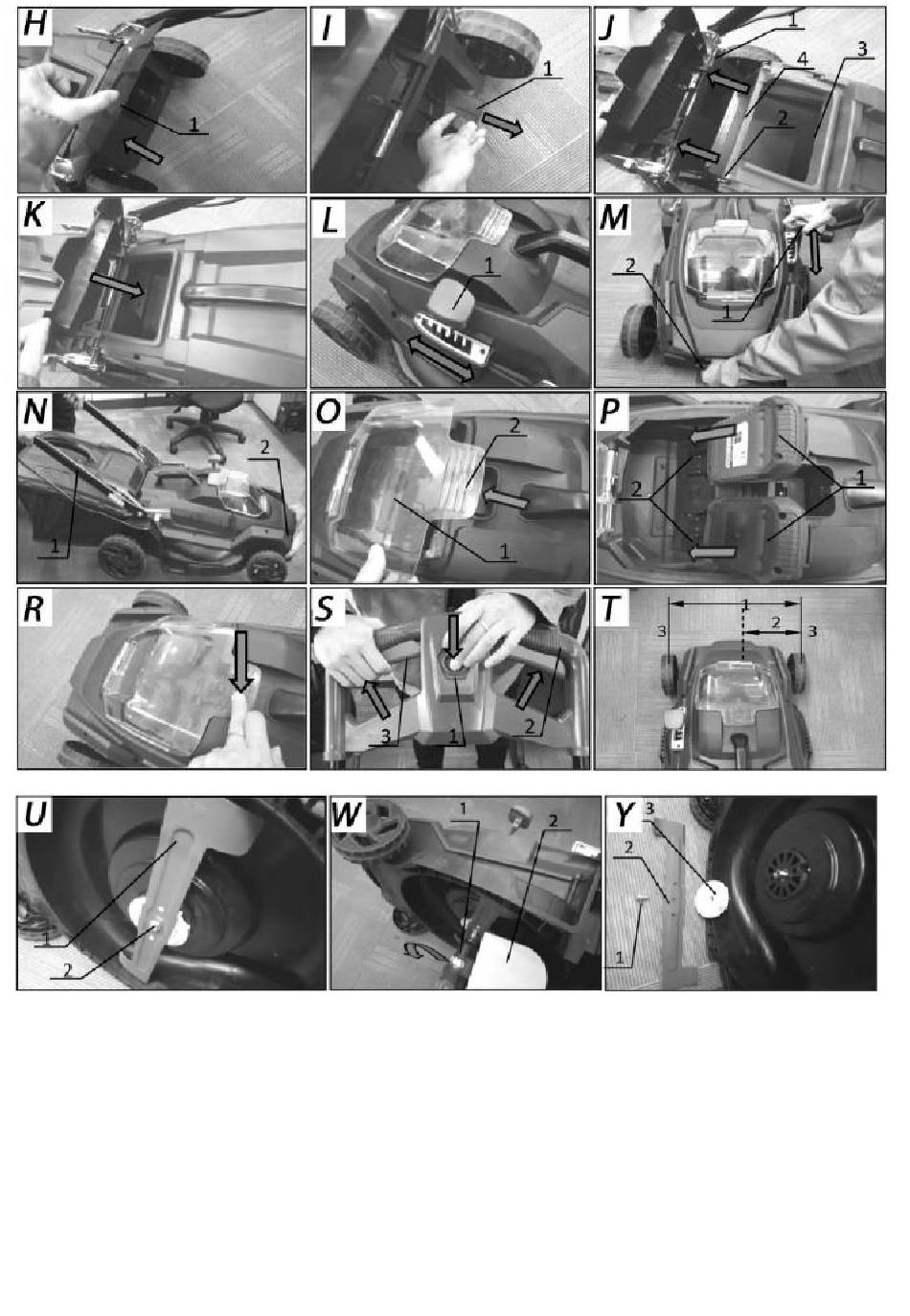 H
1

I
1

J
1
4
3
2

K

L
1

M
2
1

N
2
1

O
2
1

P
2
1

R

S
3
1
2

T
1
3
2
3

U
1
2

W
1
2

Y
3
2
1