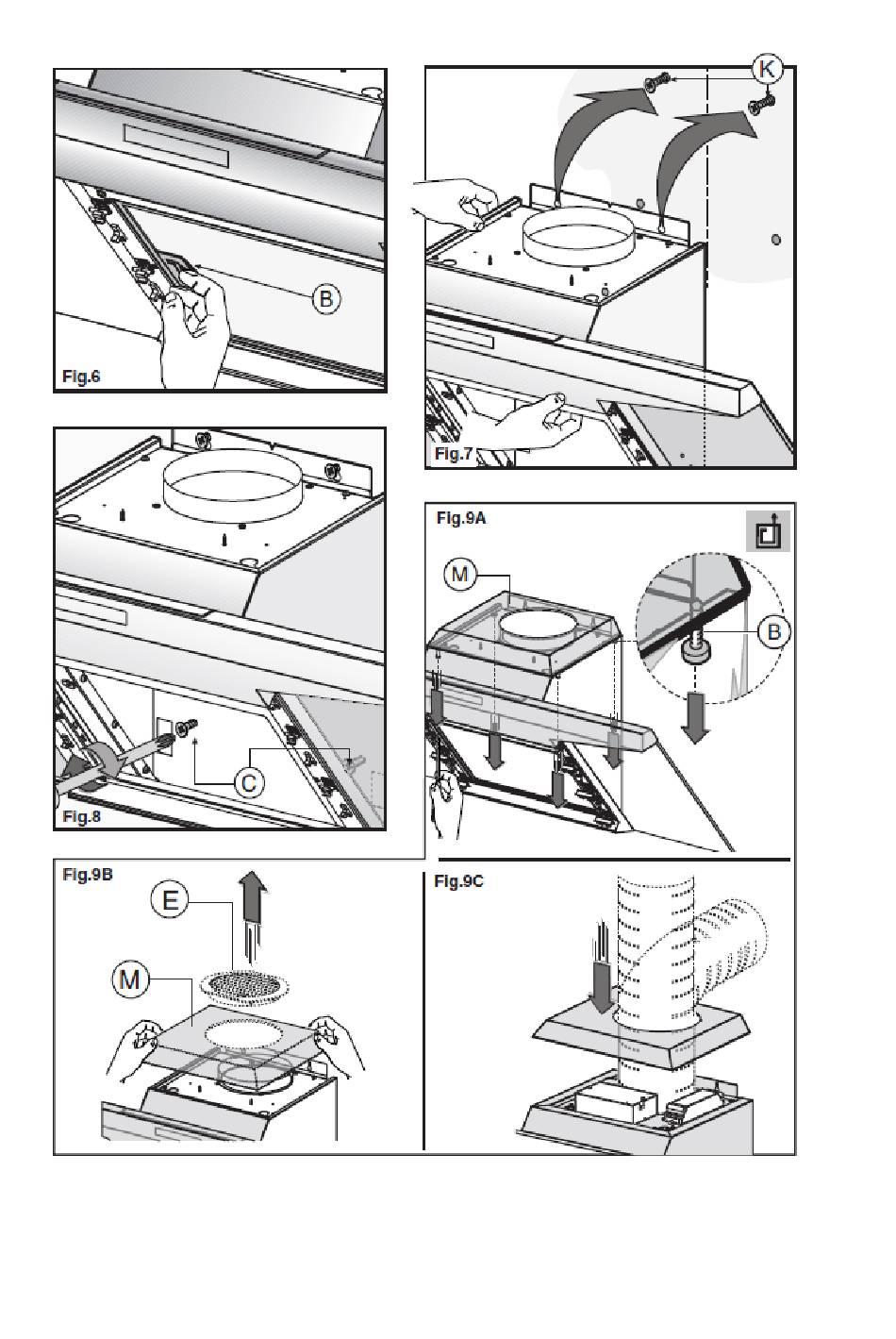 B
Fig.6

K
Fig.7

C
Fig.8

Fig.9A
M
B

Fig.9B
E
M

Fig.9C