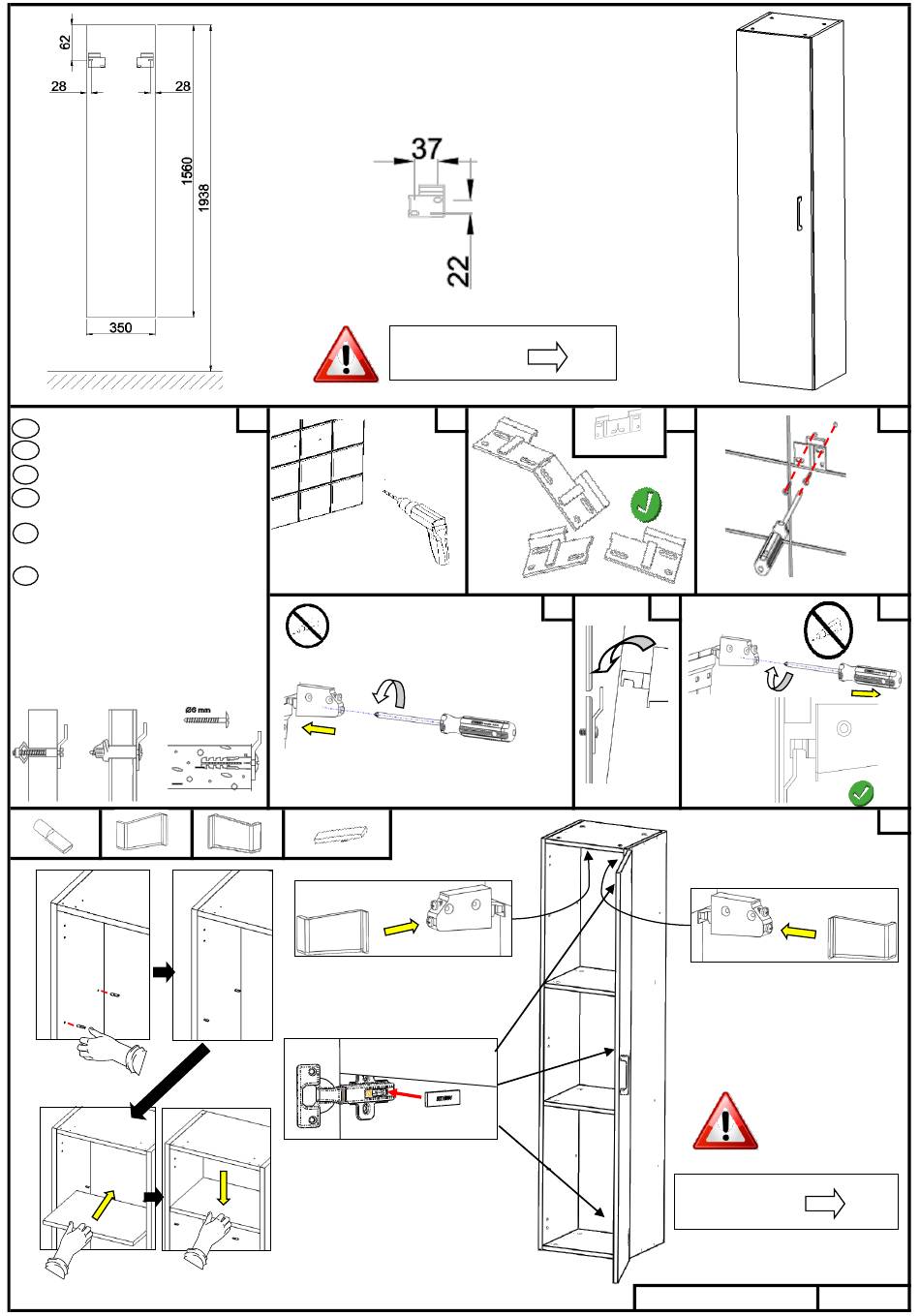 62
28
28
1560
1938
350
37
22
Ø6 mm