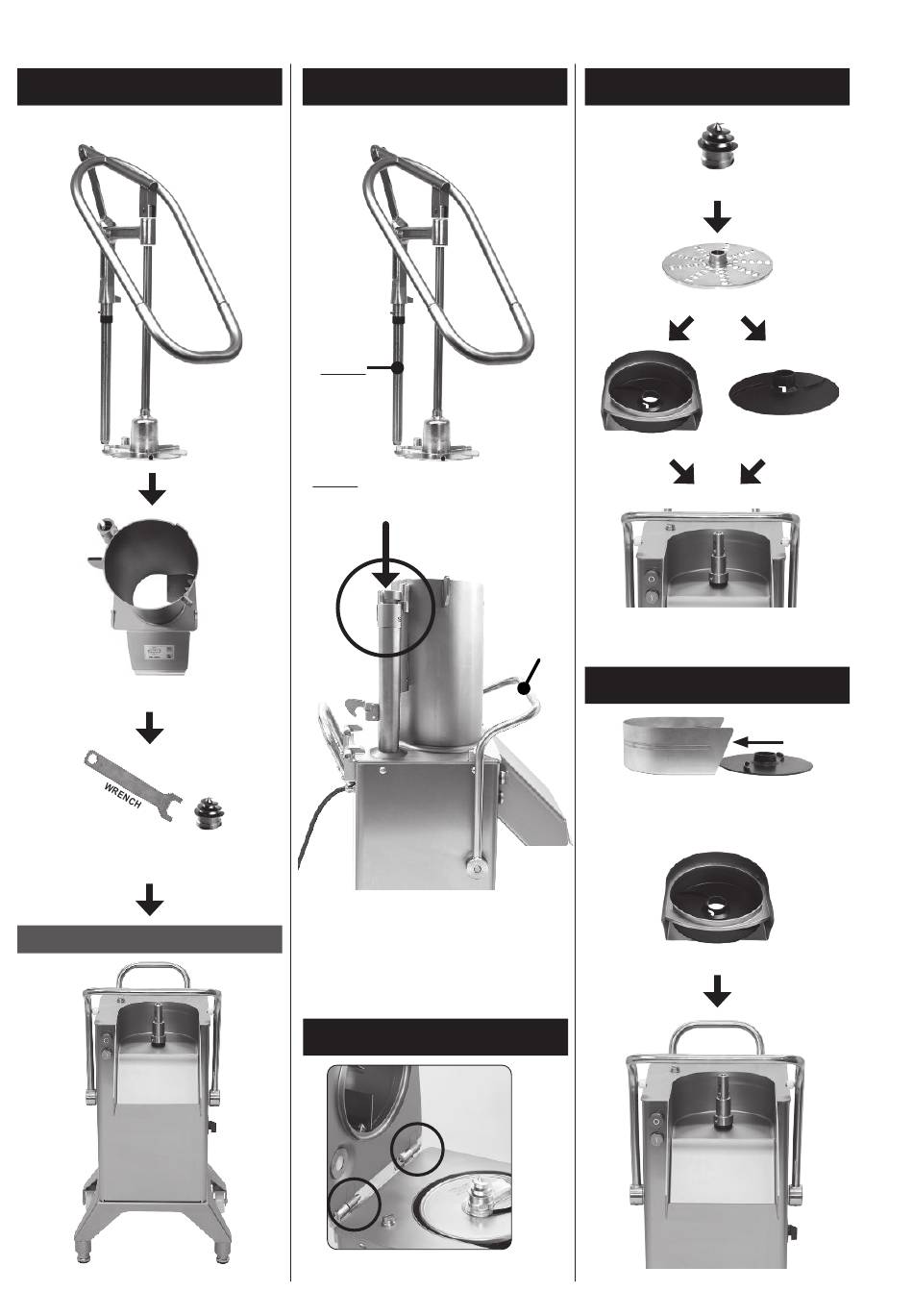 WRENCH