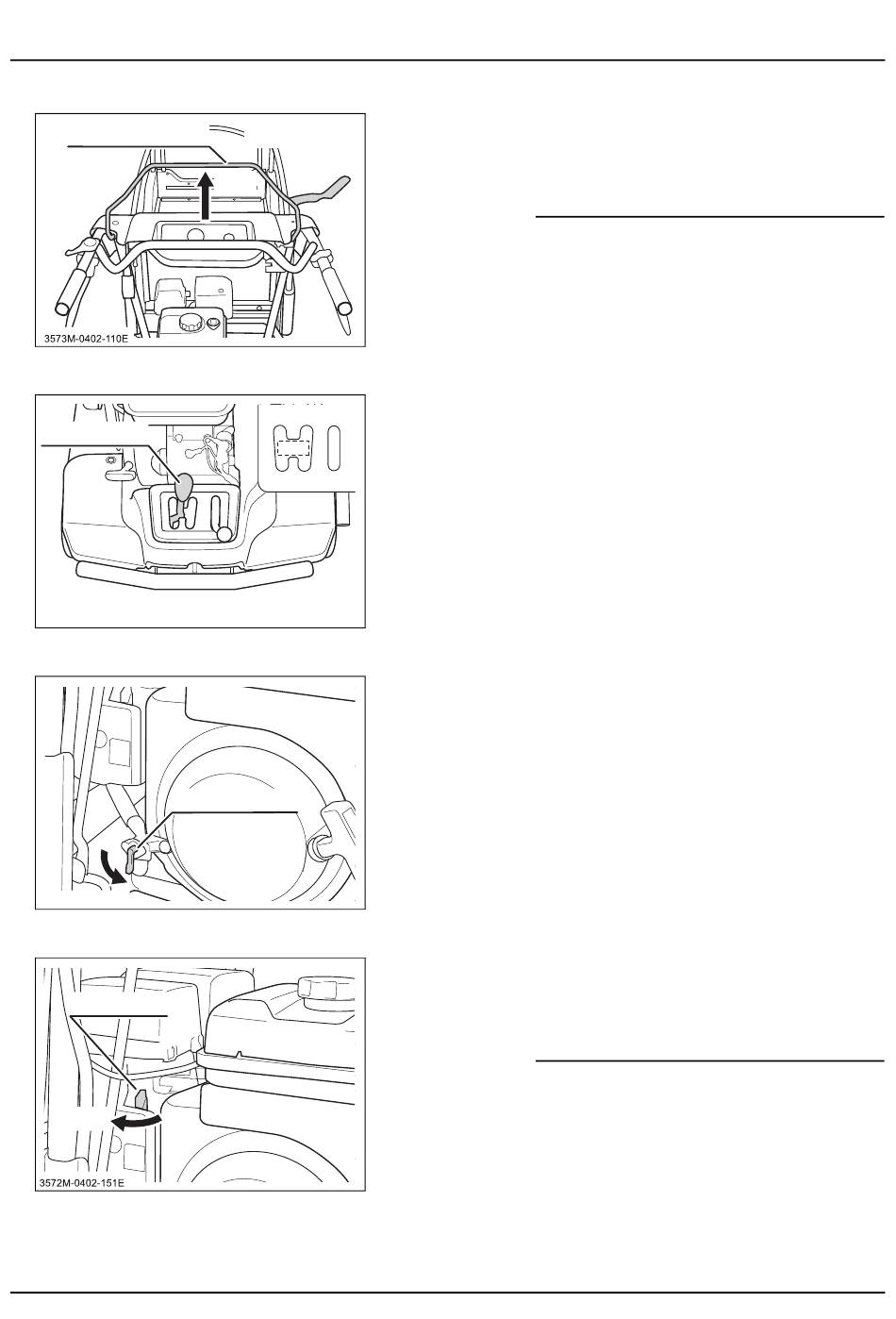 3573M-0402-110E

3572M-0402-151E