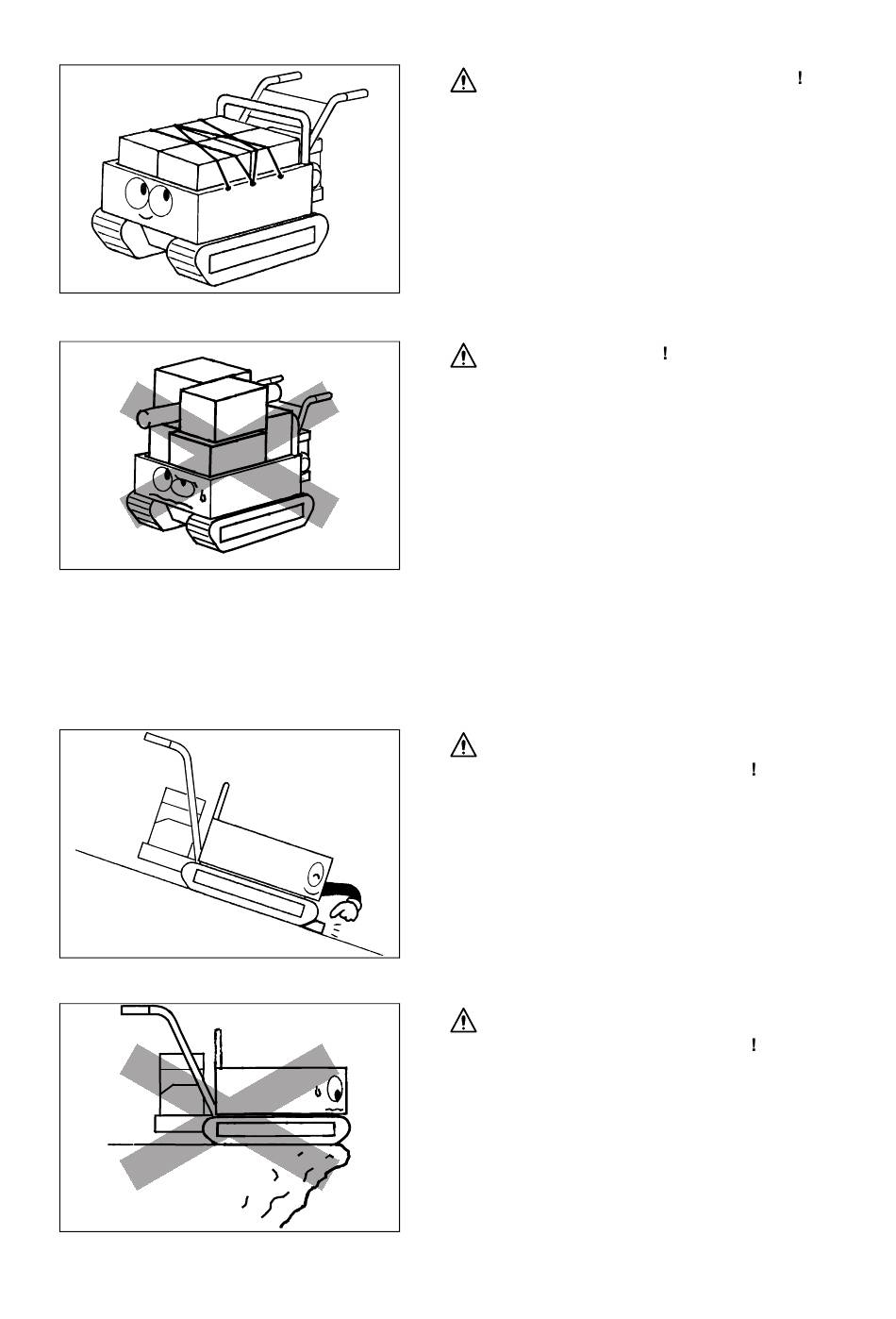 !

!

!

!