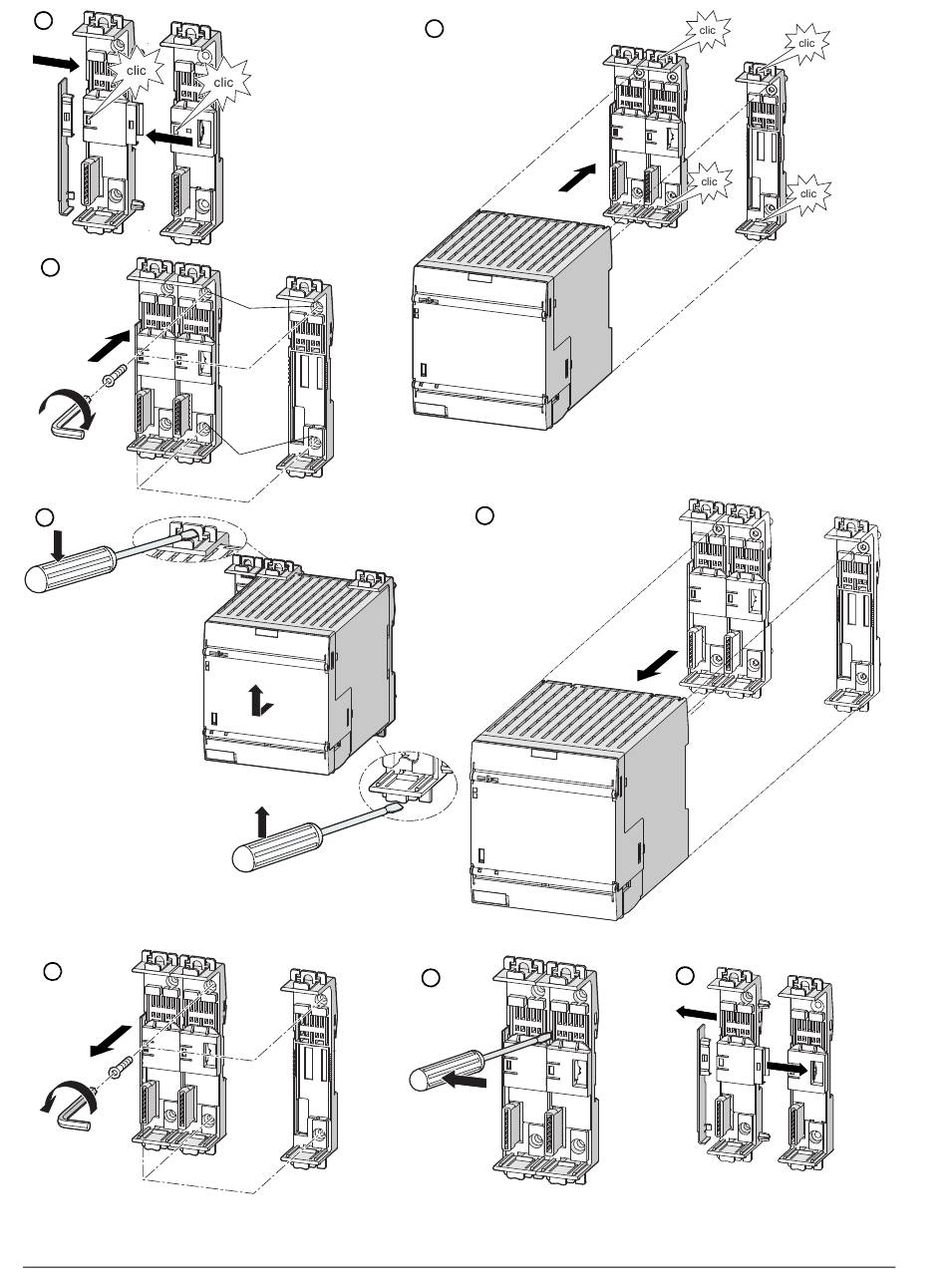 clic

clic

clic

clic

clic

clic