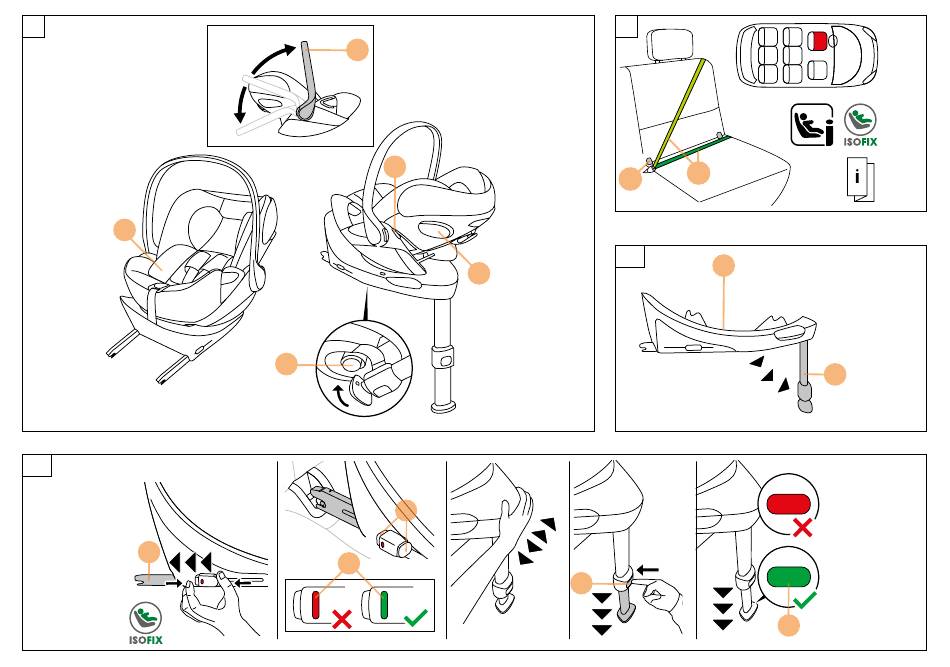 ISOFIX

i

ISOFIX