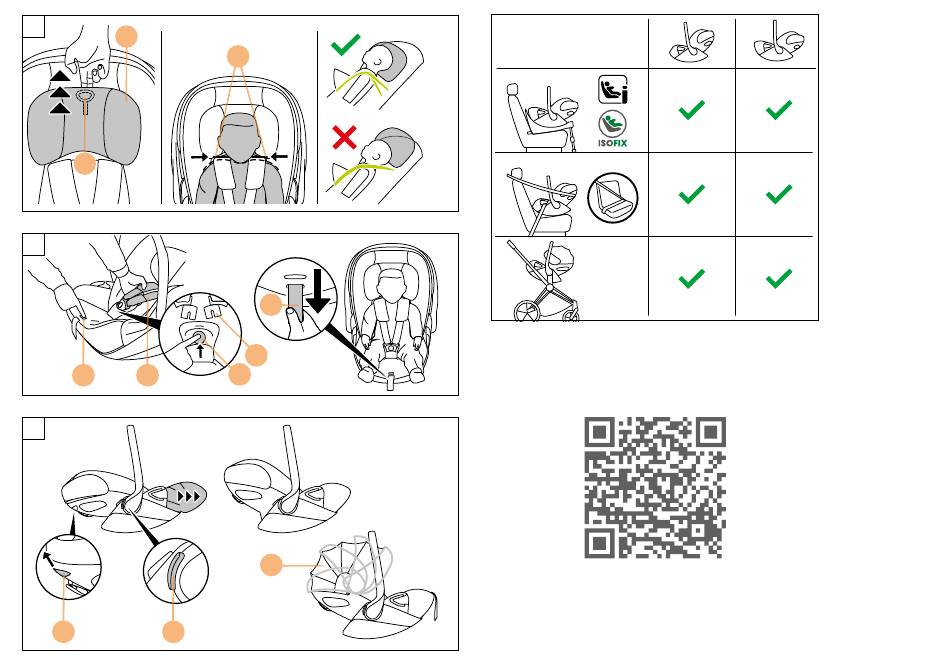 ISOFIX