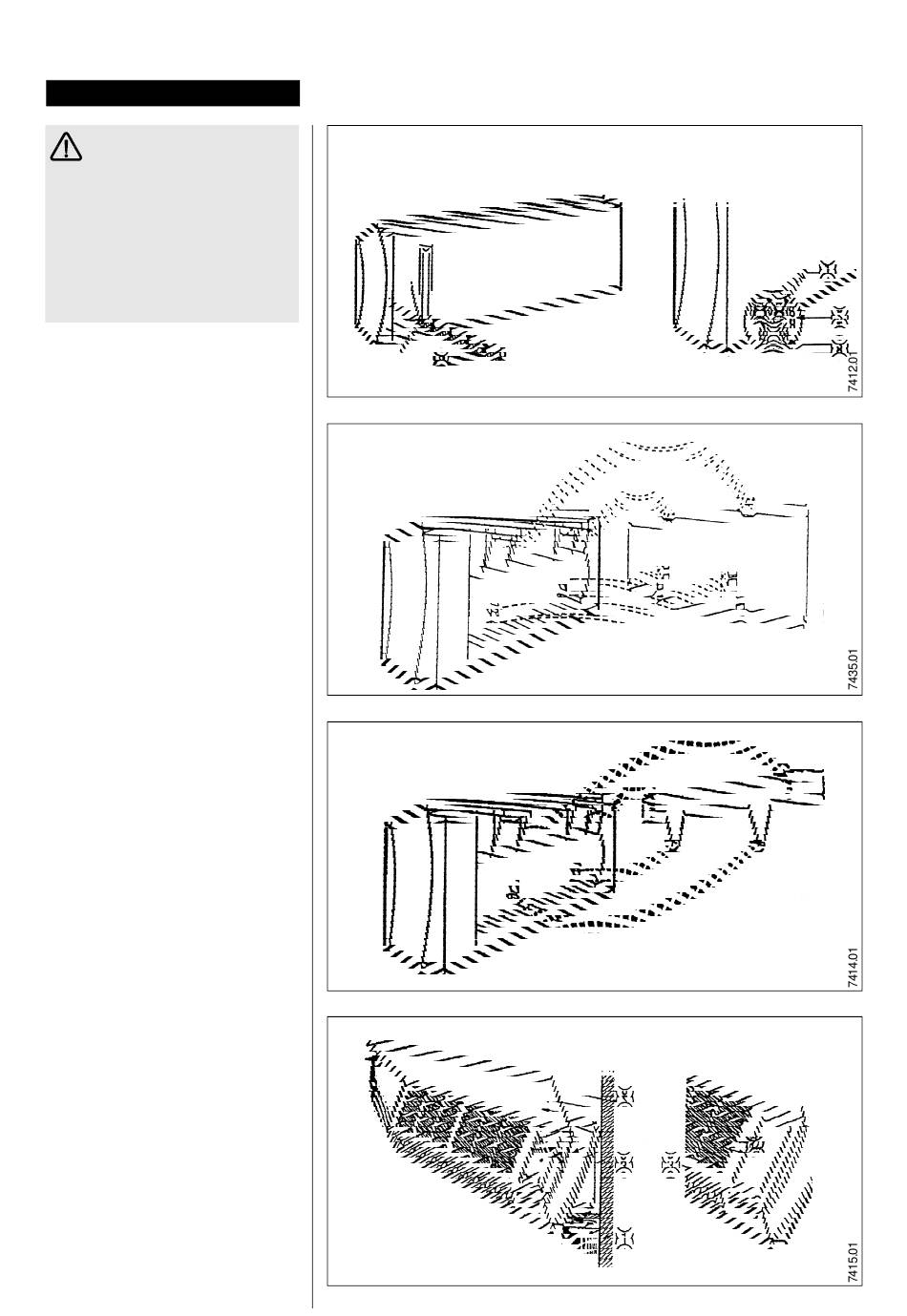 7412.01

7435.01

7414.01

7415.01