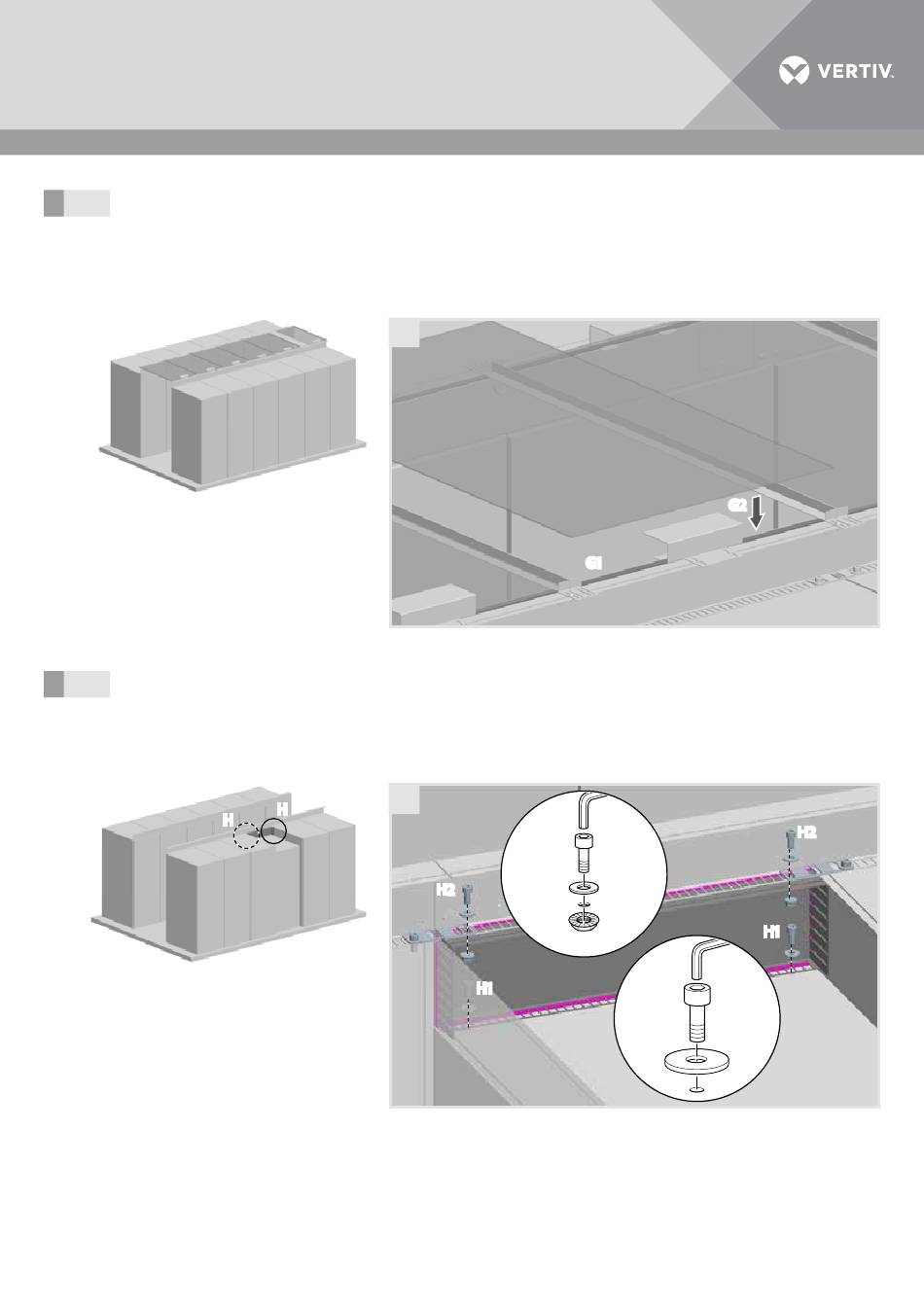 VERTIV.

G2

G1

H

H

H2

H2

H1

H1