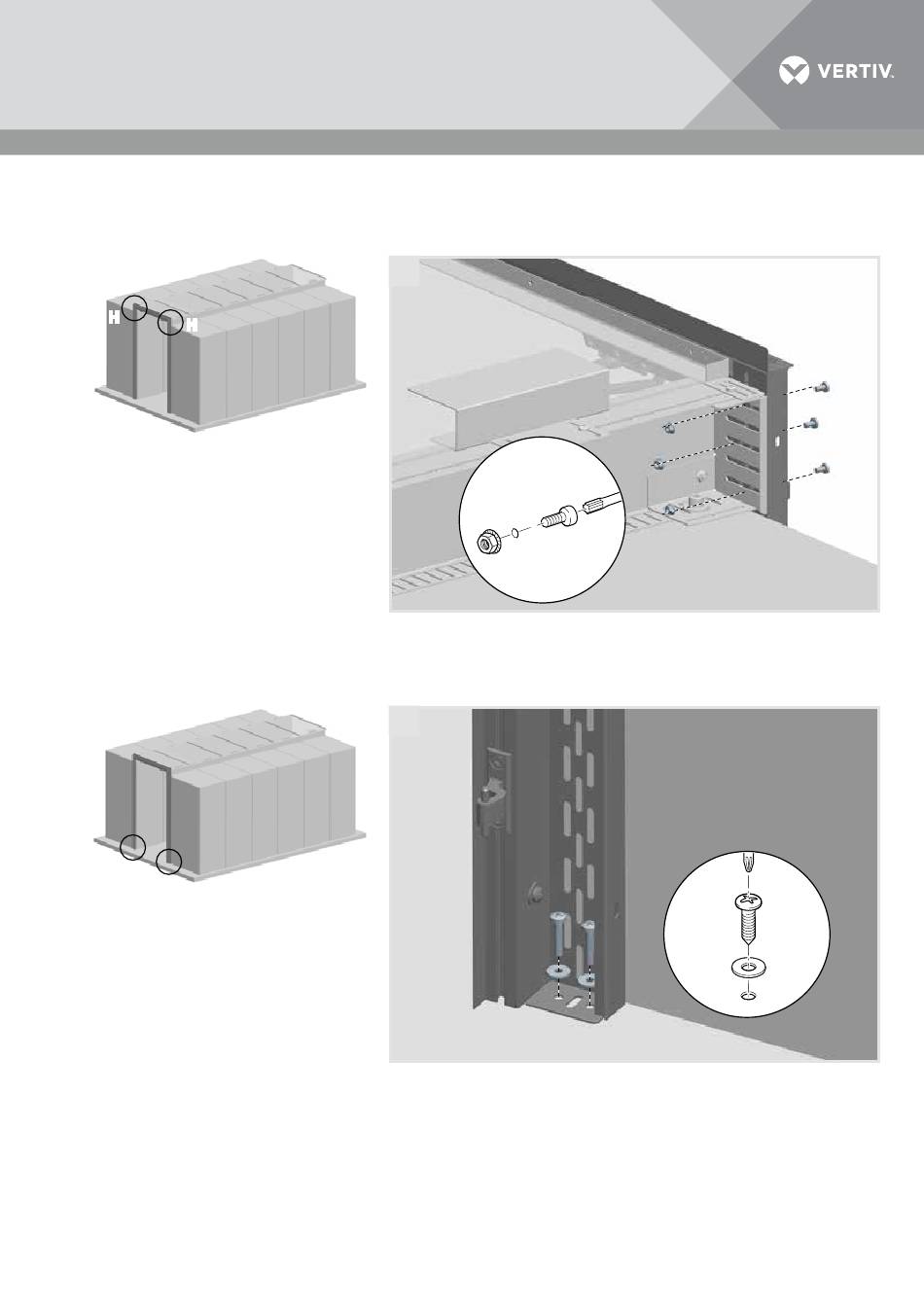 VERTIV.

H

H