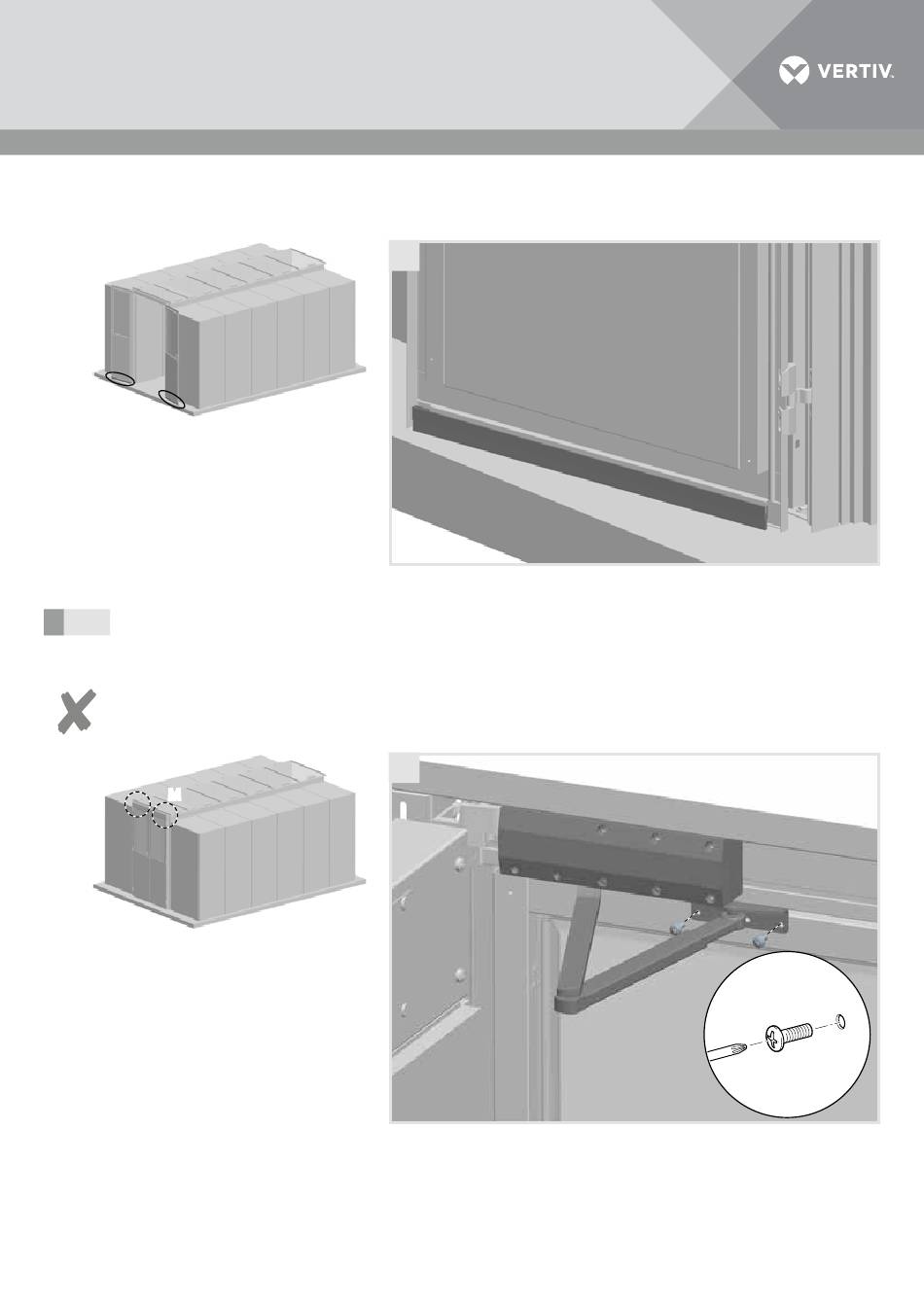 VERTIV.