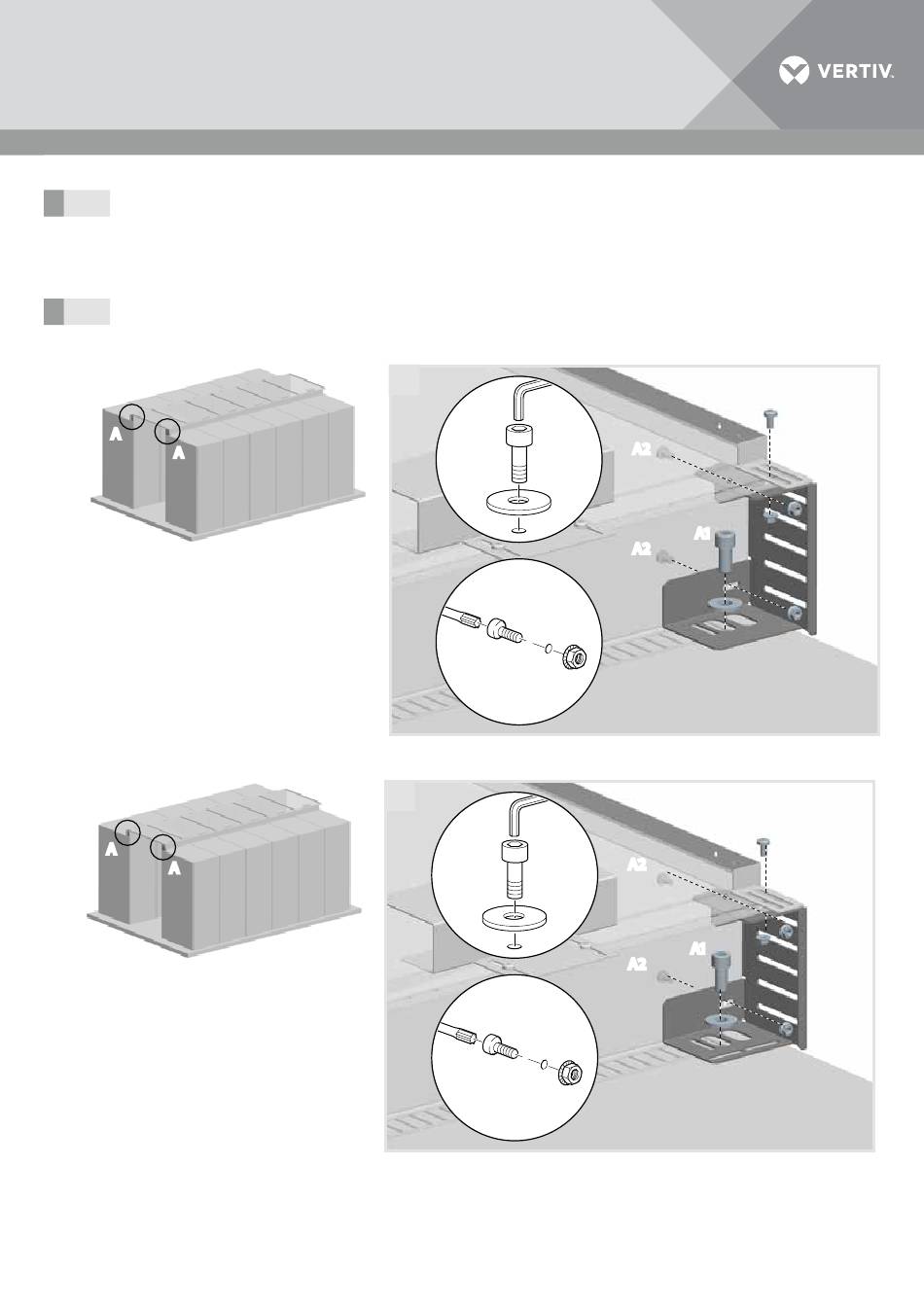 VERTIV.

A
A

A2
A1
A2

A
A

A2
A1
A2