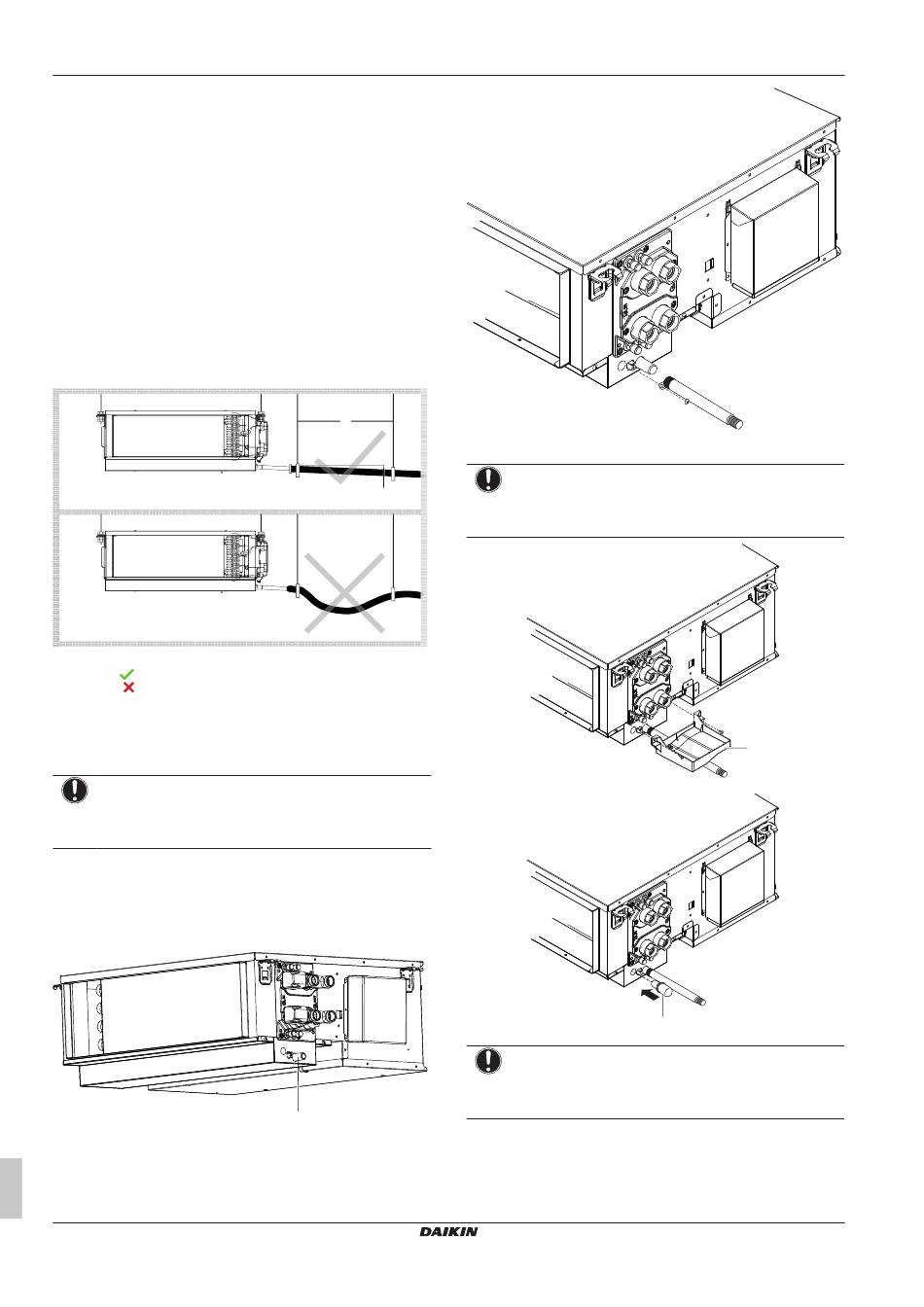 DAIKIN