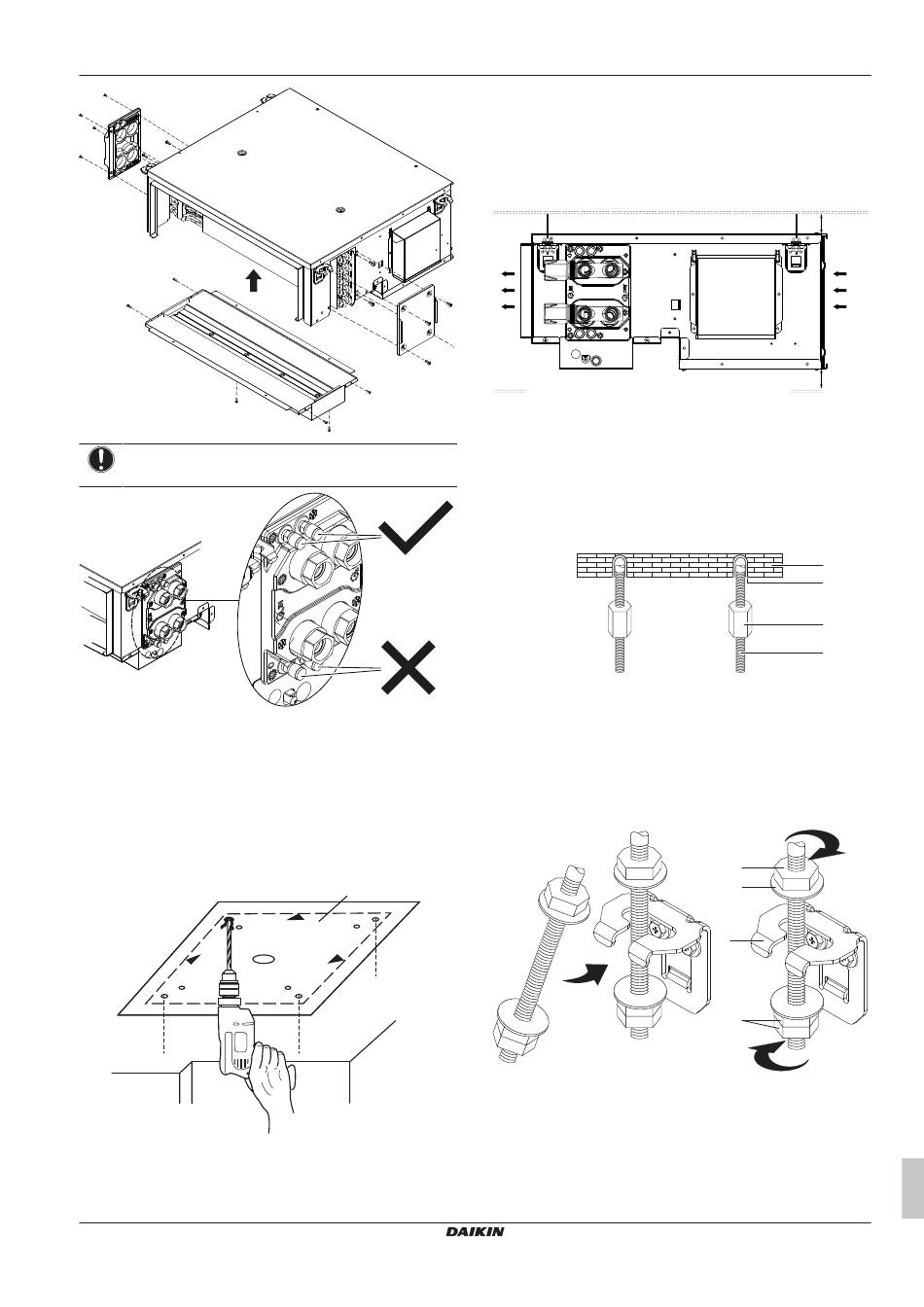 DAIKIN