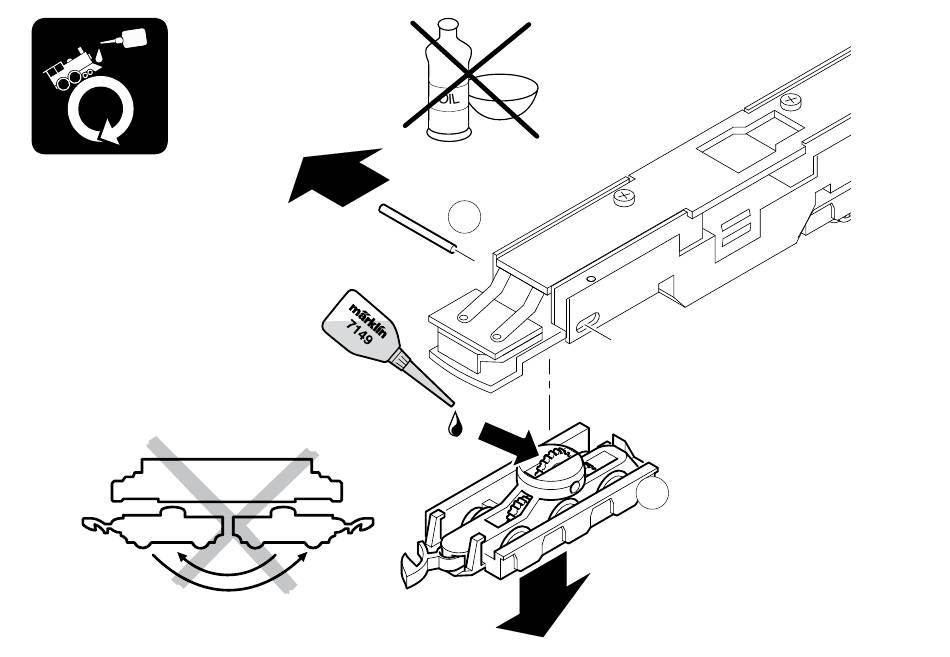 OIL
märklin
7149