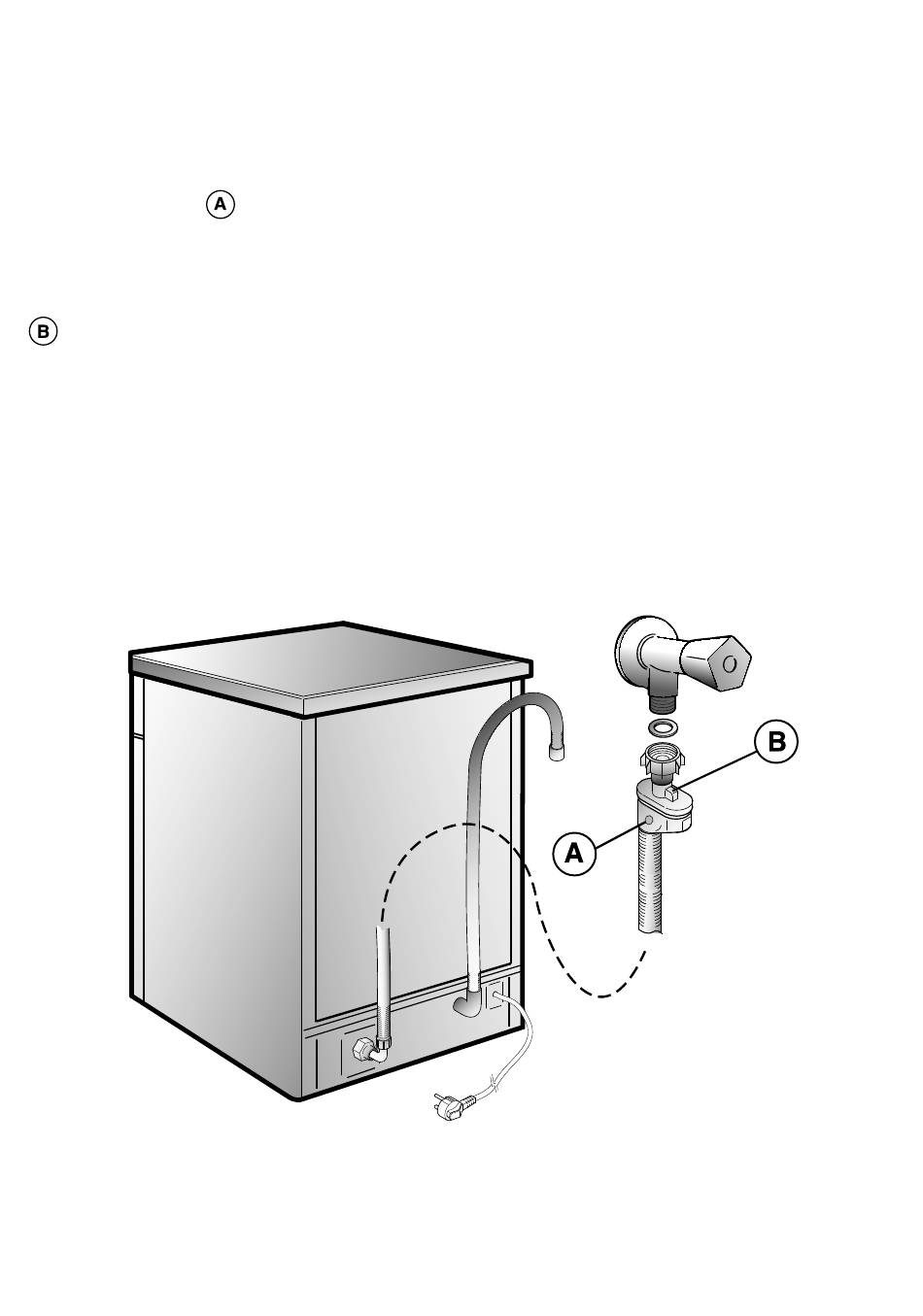 A

B

B

A