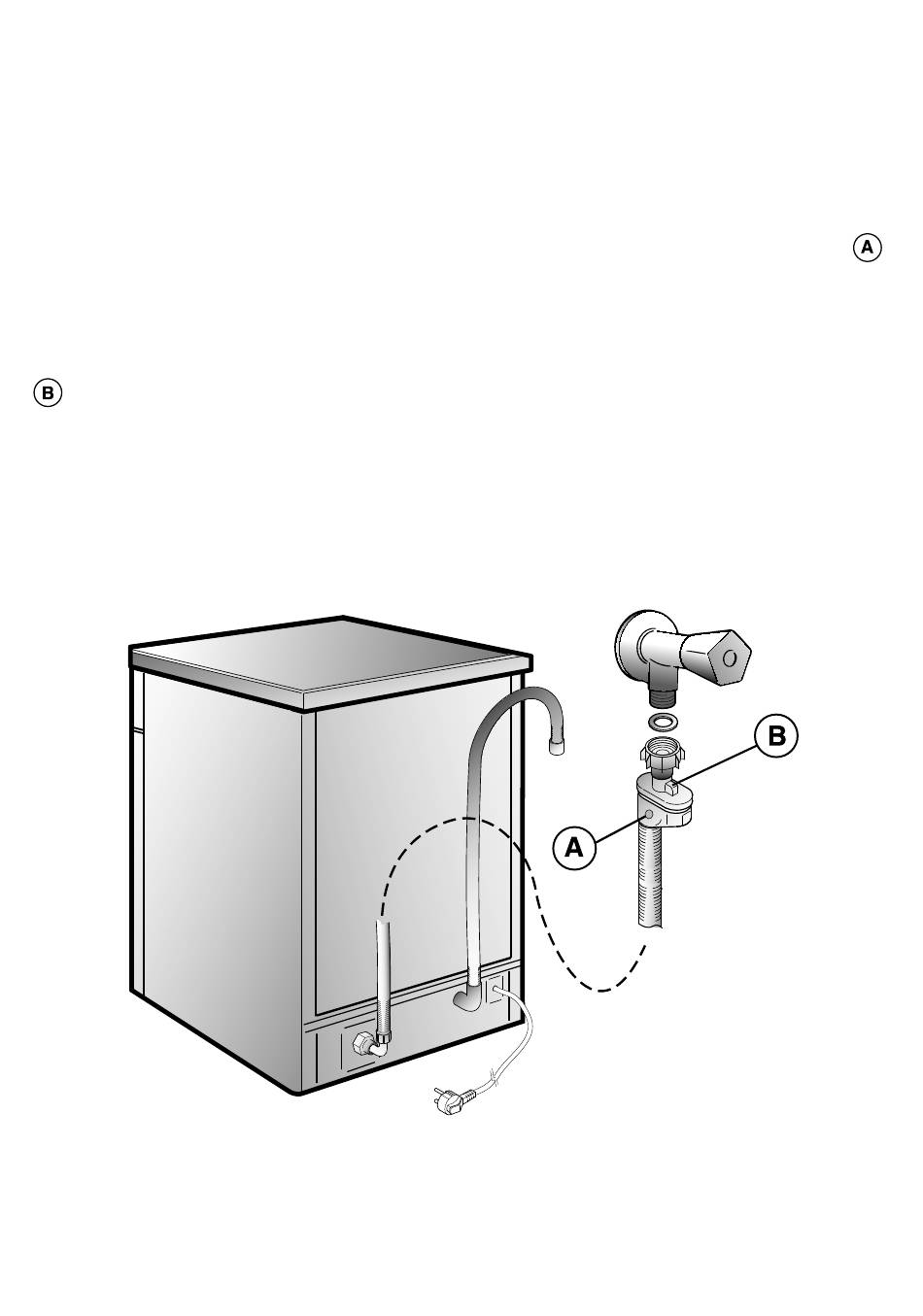 A

B

B

A