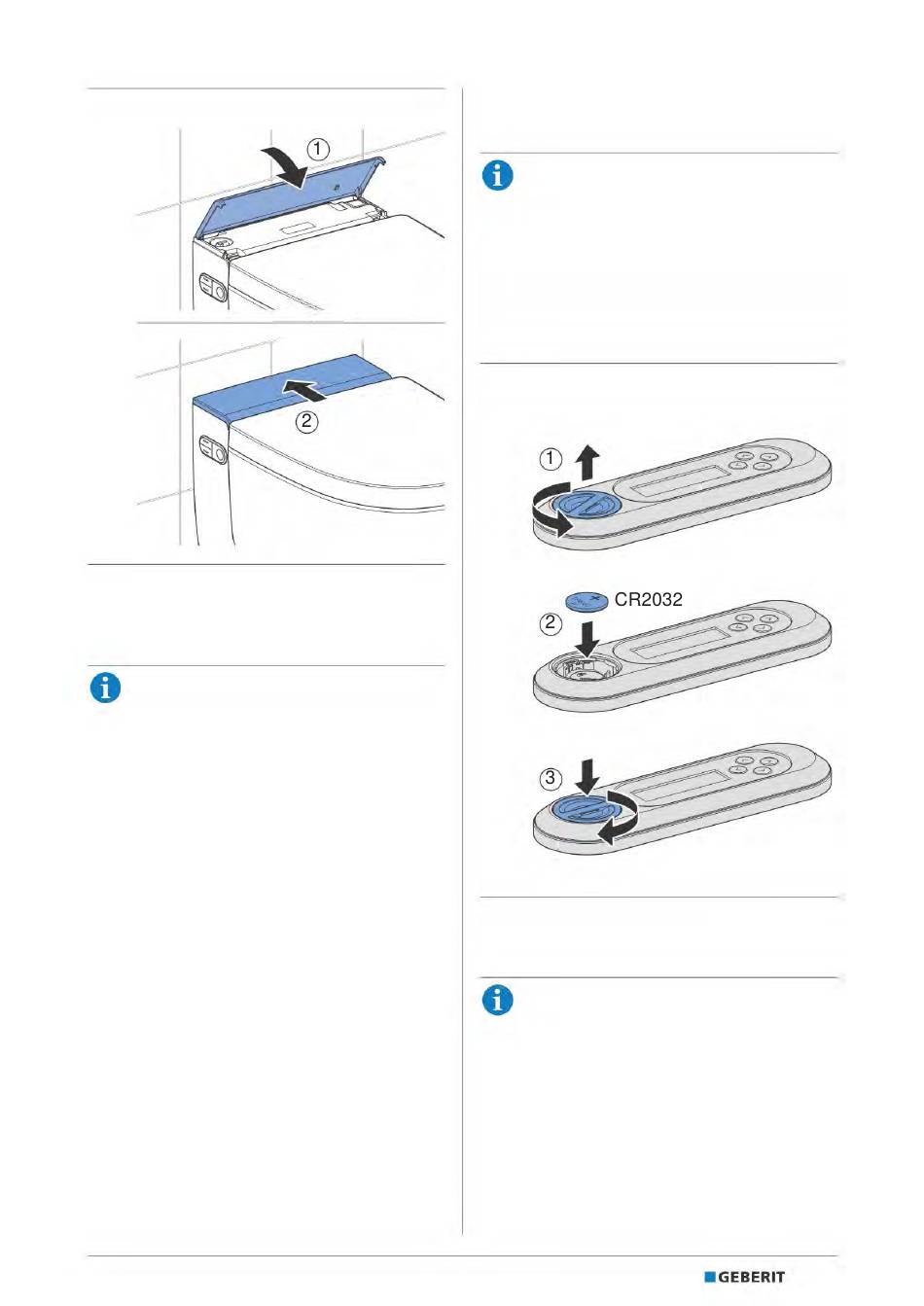 ①

②

①

CR2032

②

③

GEBERIT