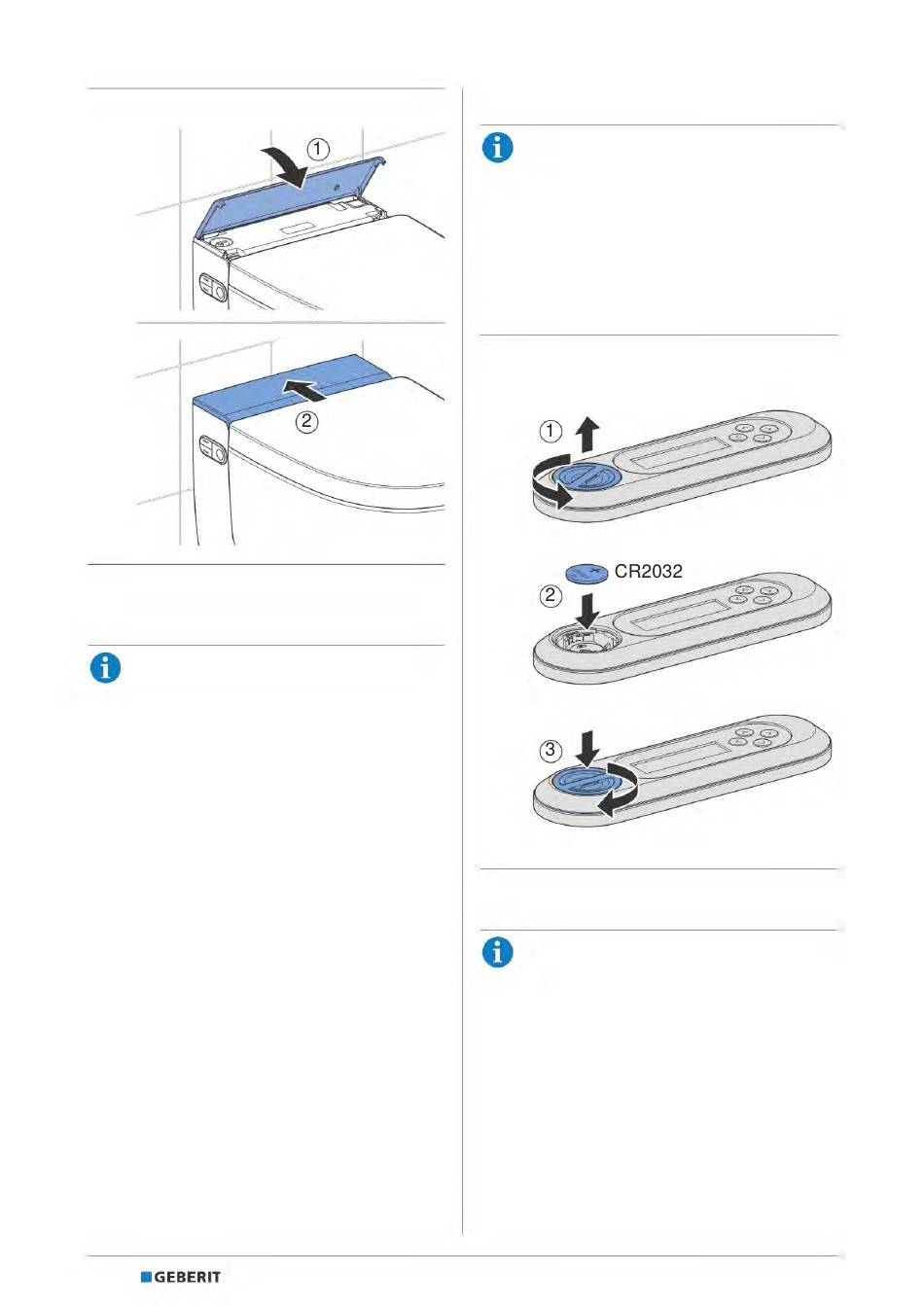 ①

②

①

CR2032

②

③

GEBERIT