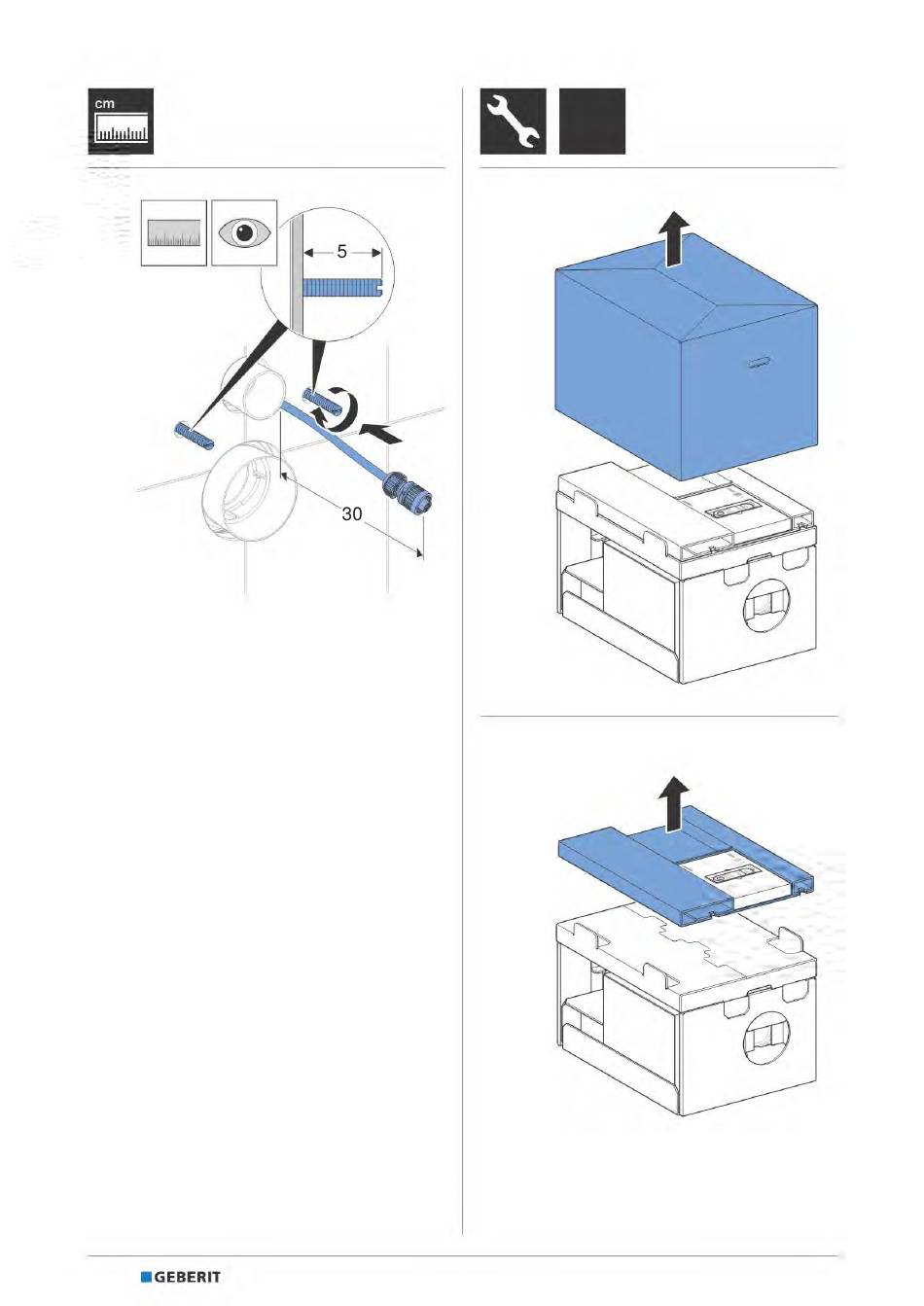 cm

5

30

GEBERIT