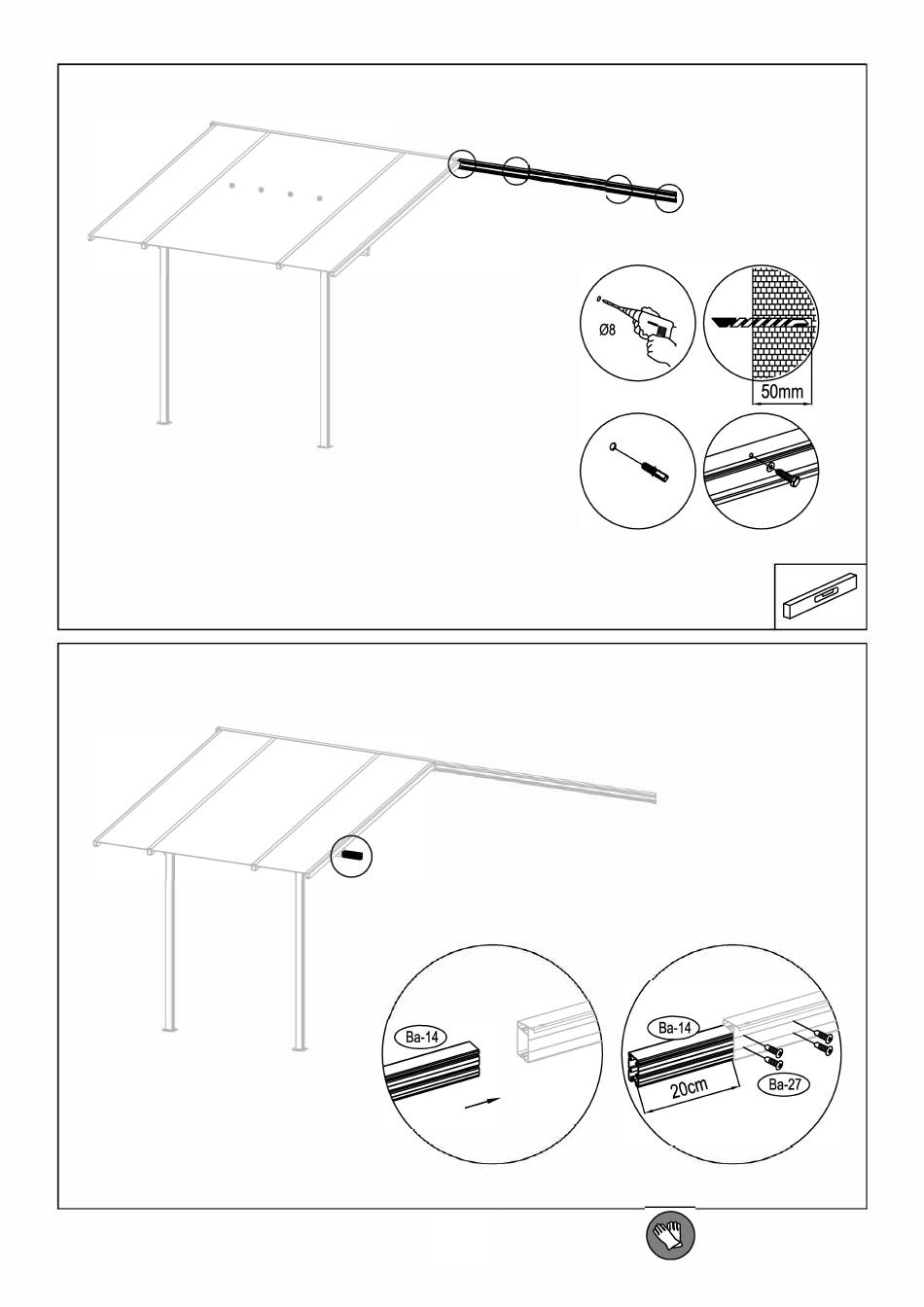 Ø8

50mm

Ba-14

Ba-14

20cm

Ba-27