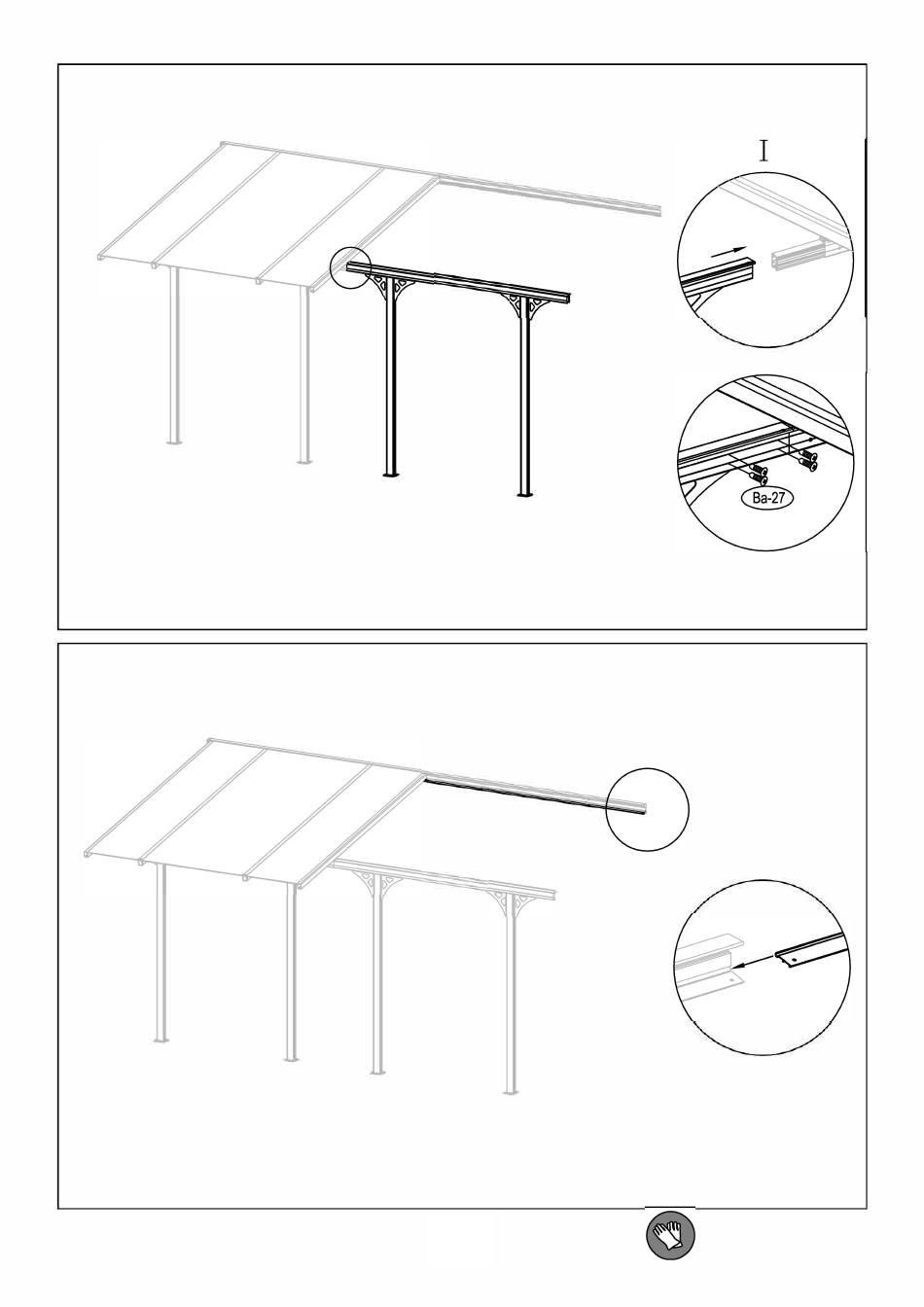 I

Ba-27