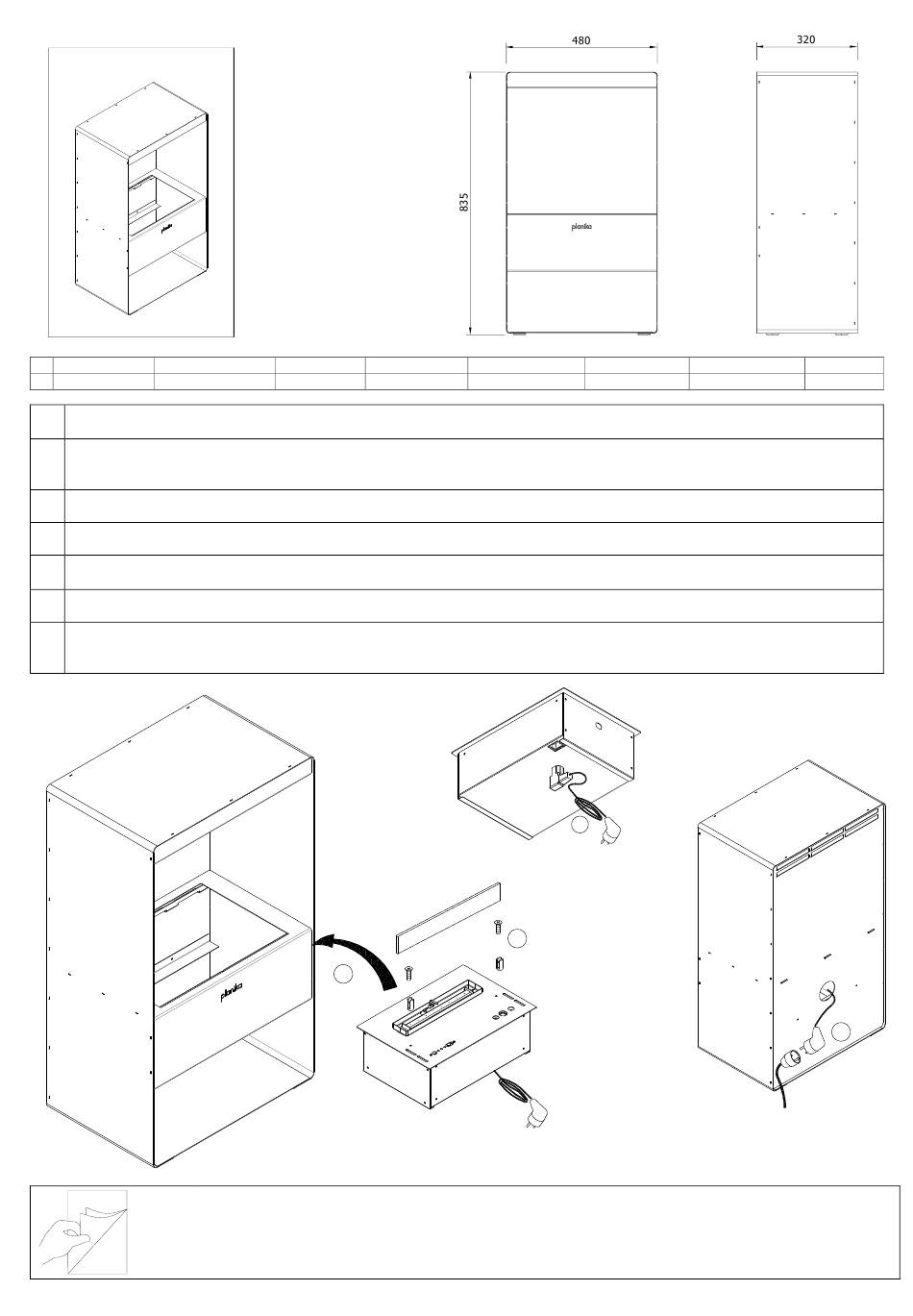 480

320

835

planika

planika