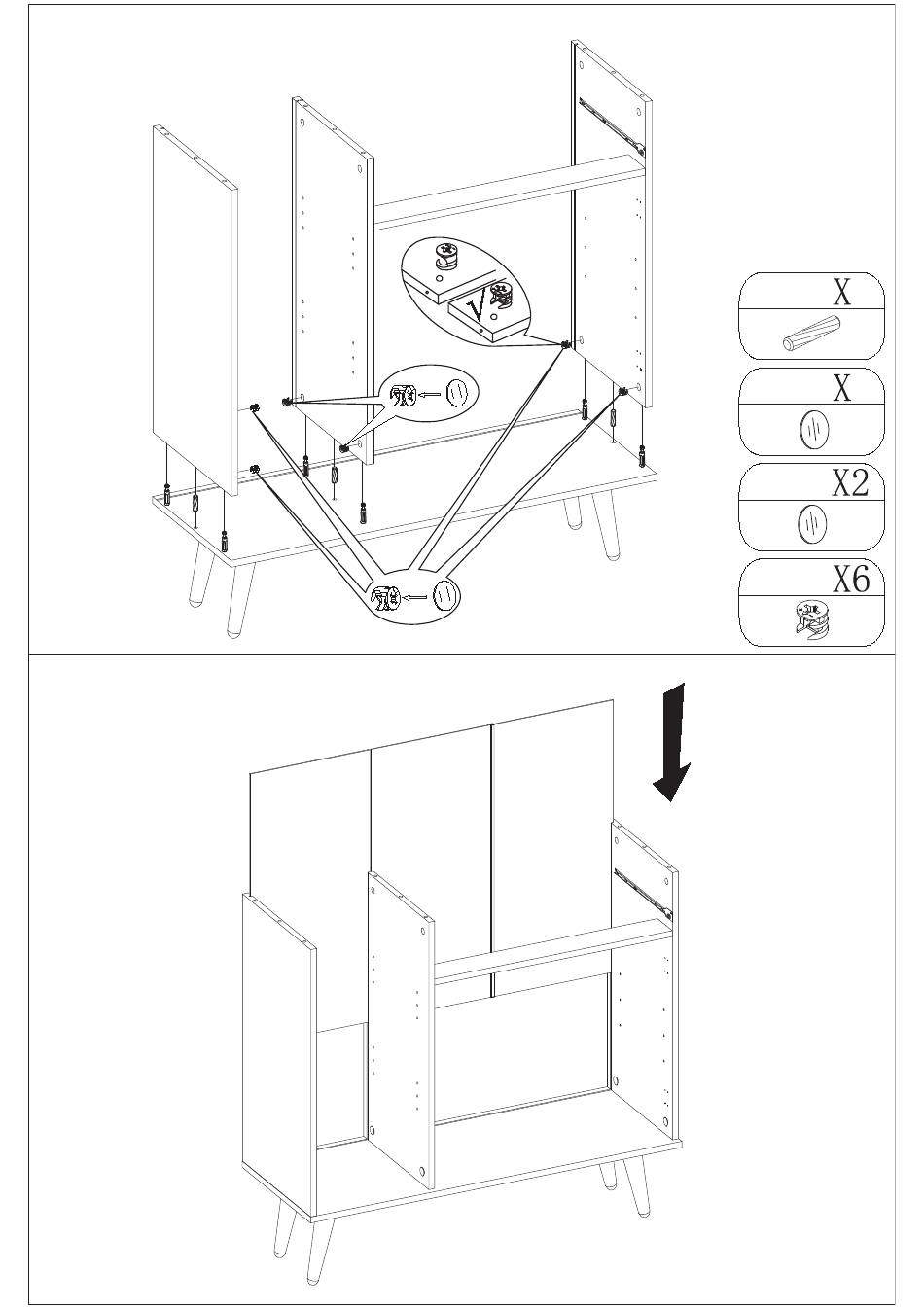 X

X

X2

X6