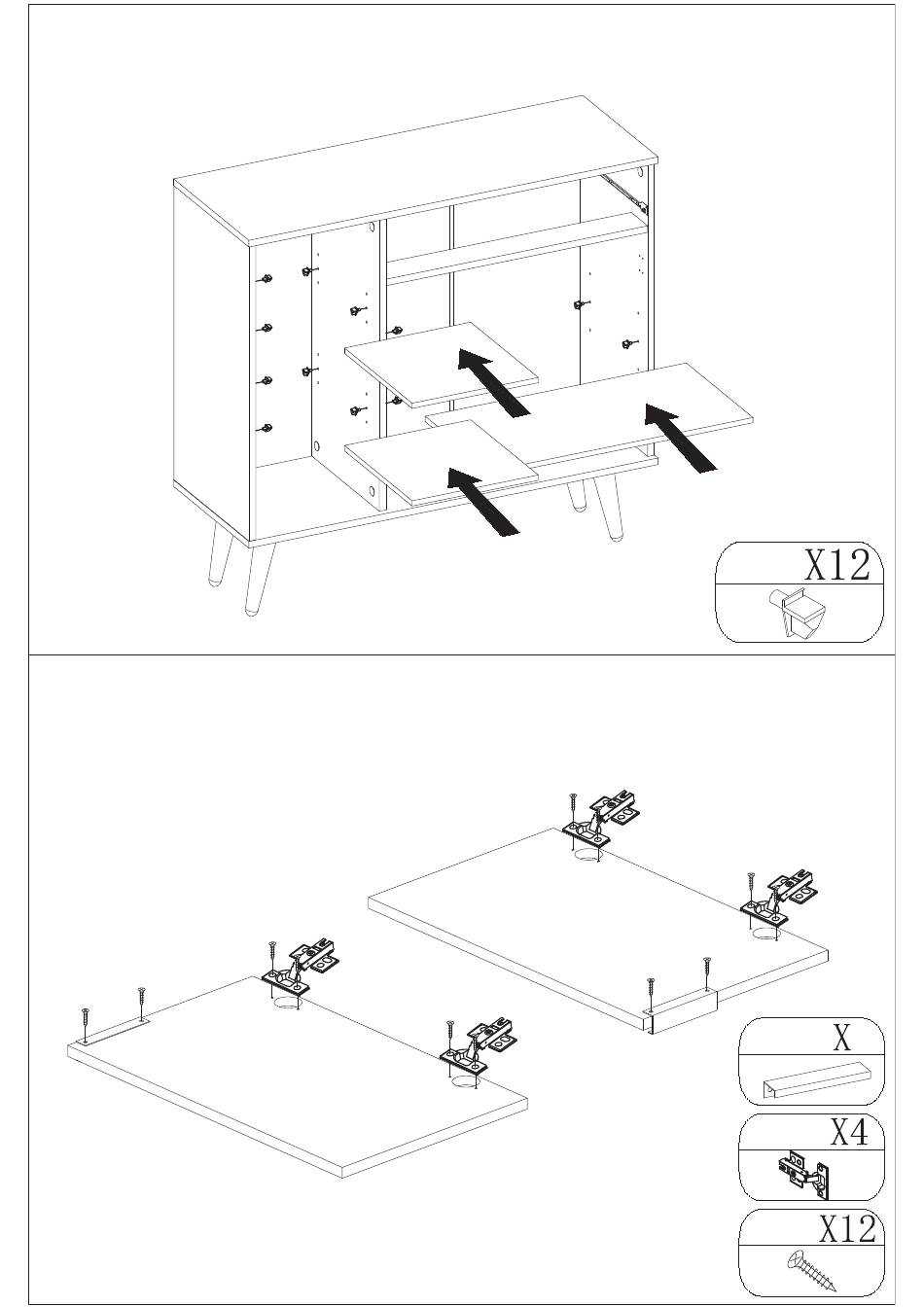 X12

X

X4

X12