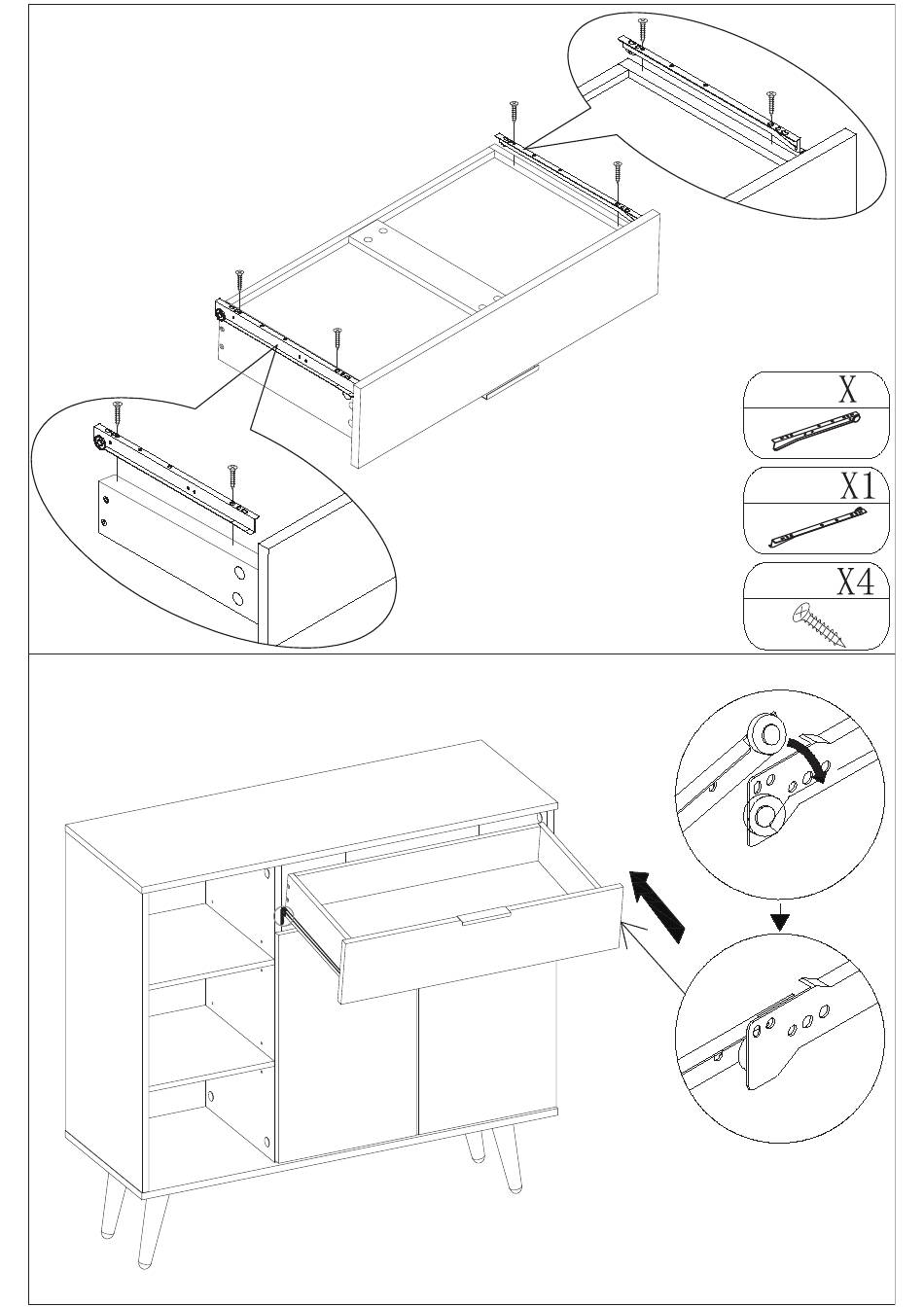 X

X1

X4