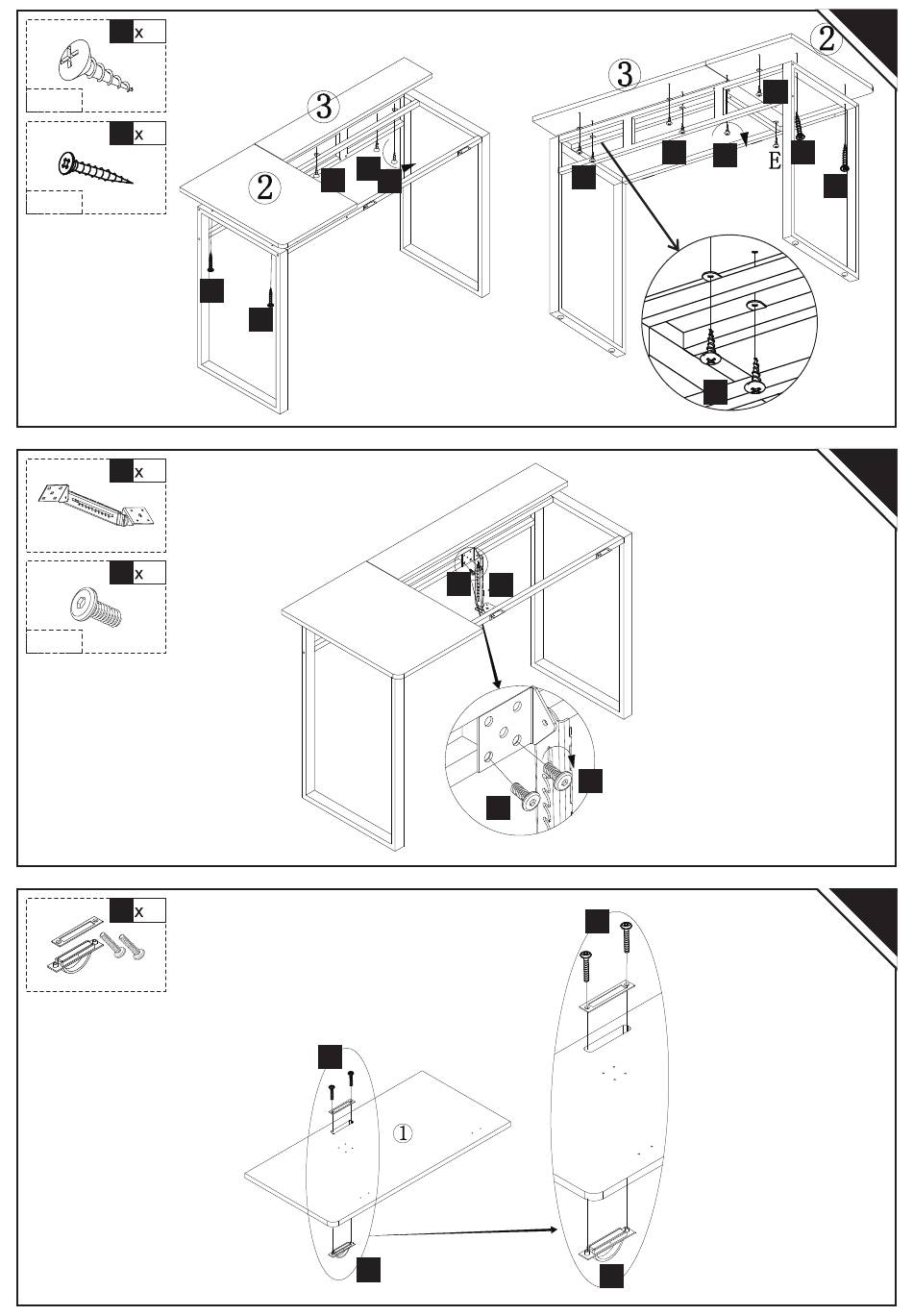 x

x

3

2

3

2

E

x

x

I

x

①