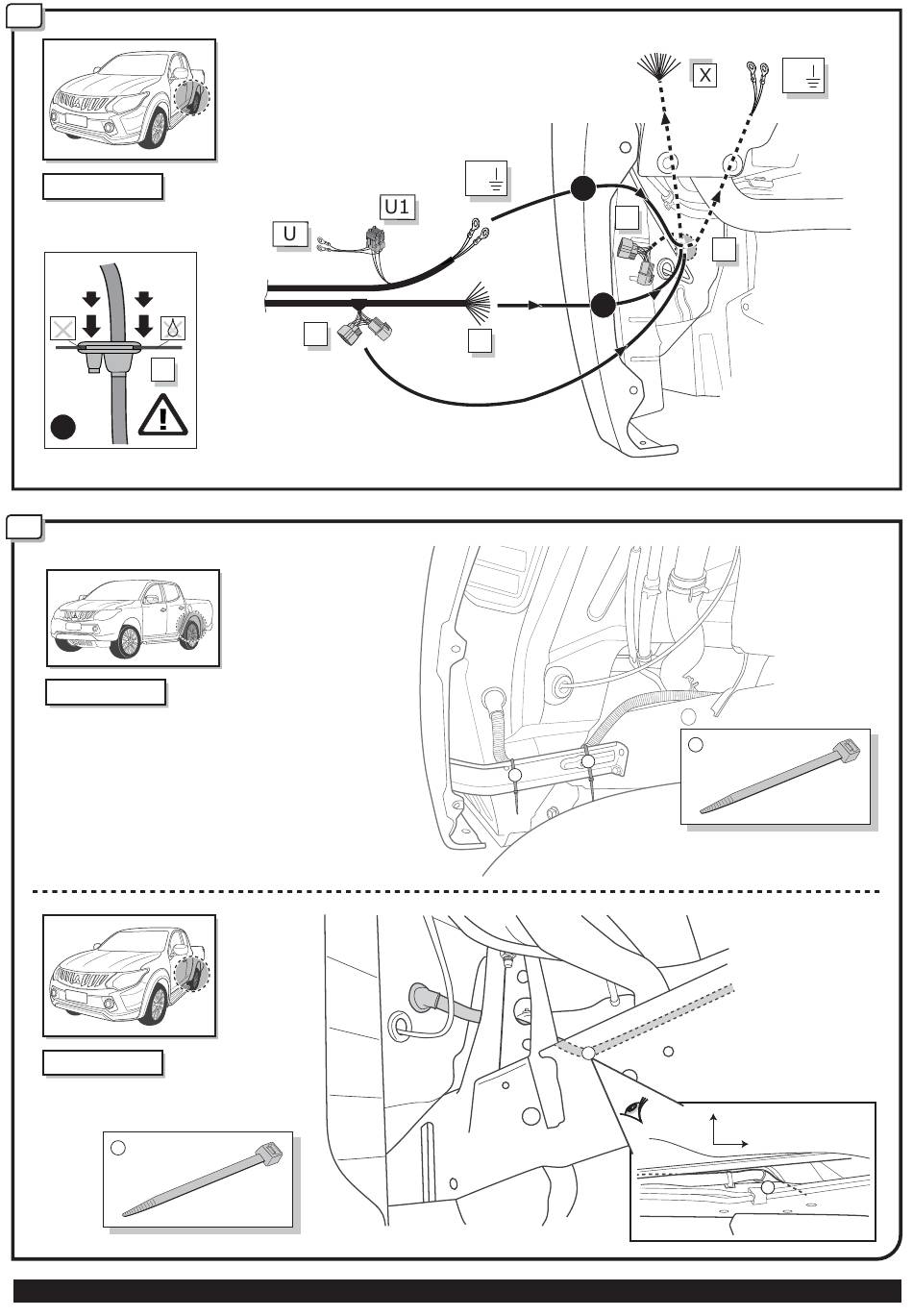 X

U1

U