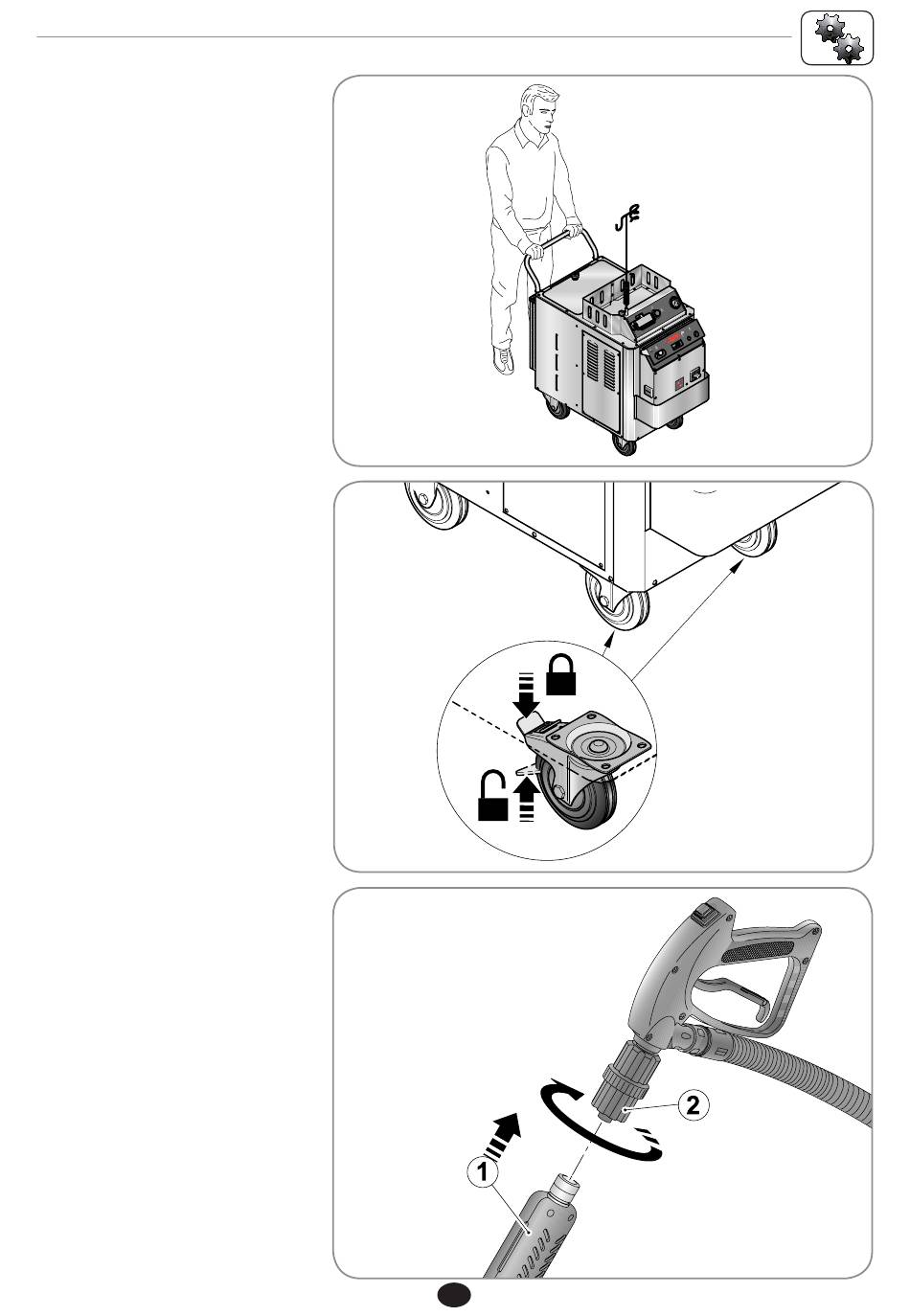 2

1