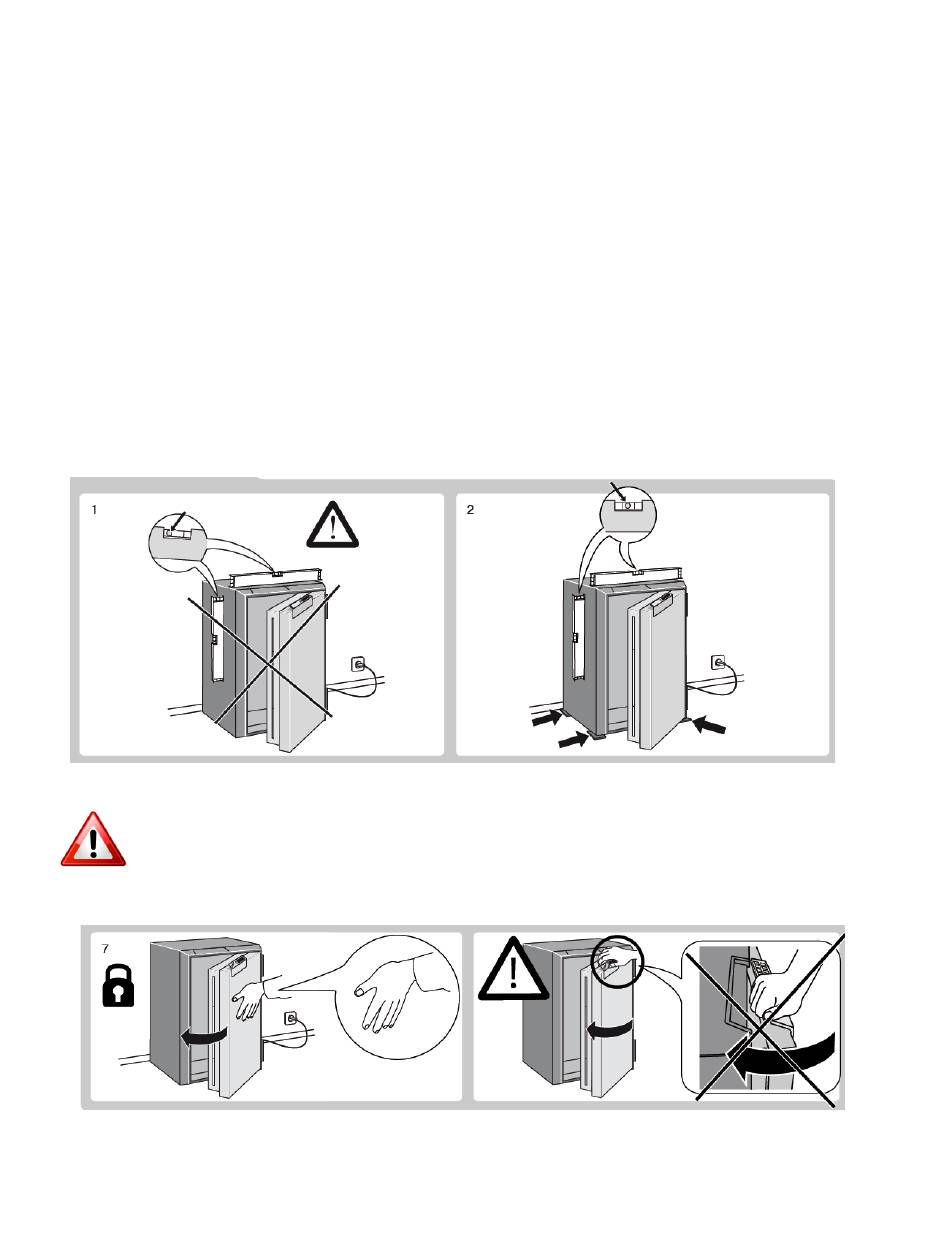 1

2

7