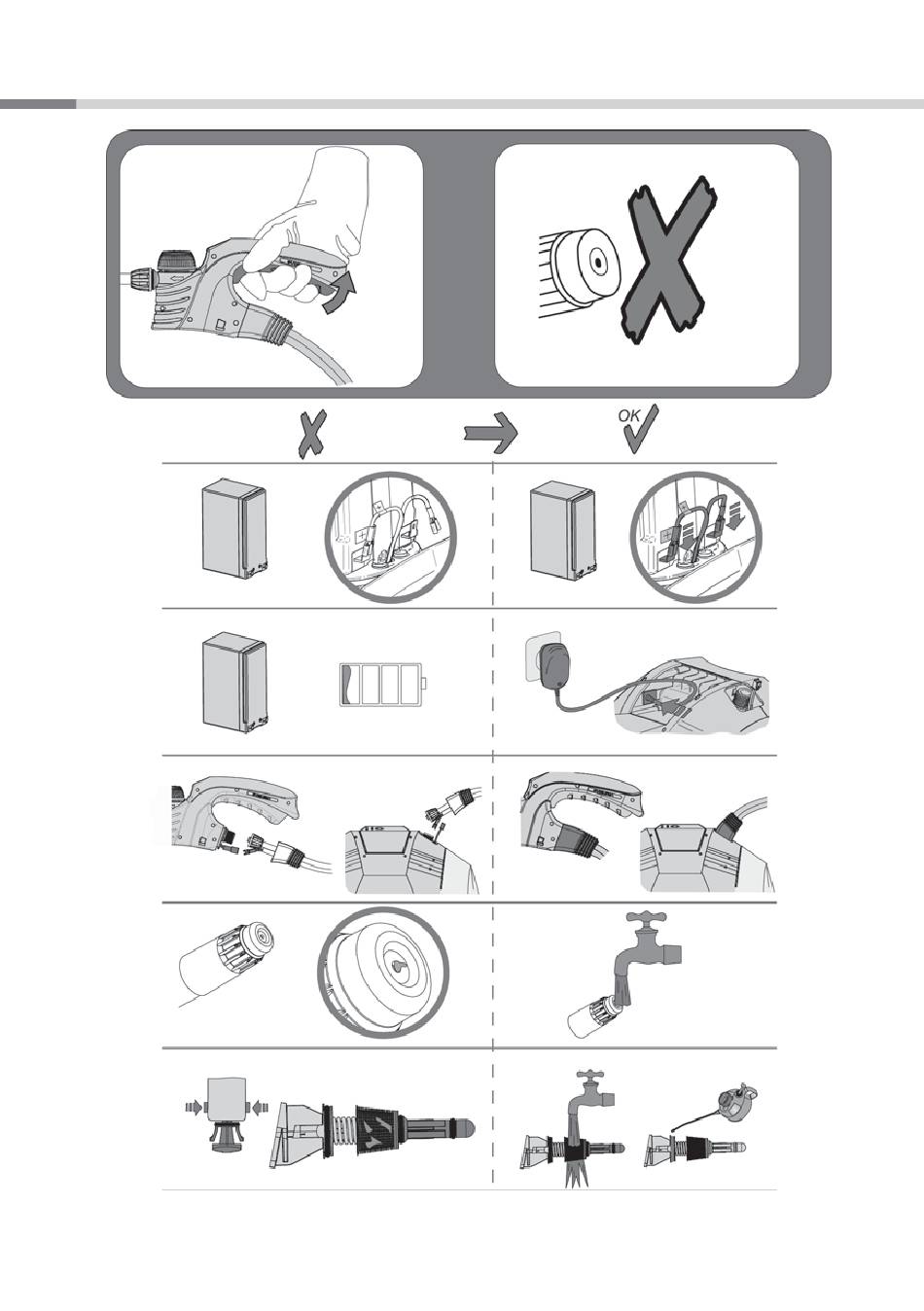 OK