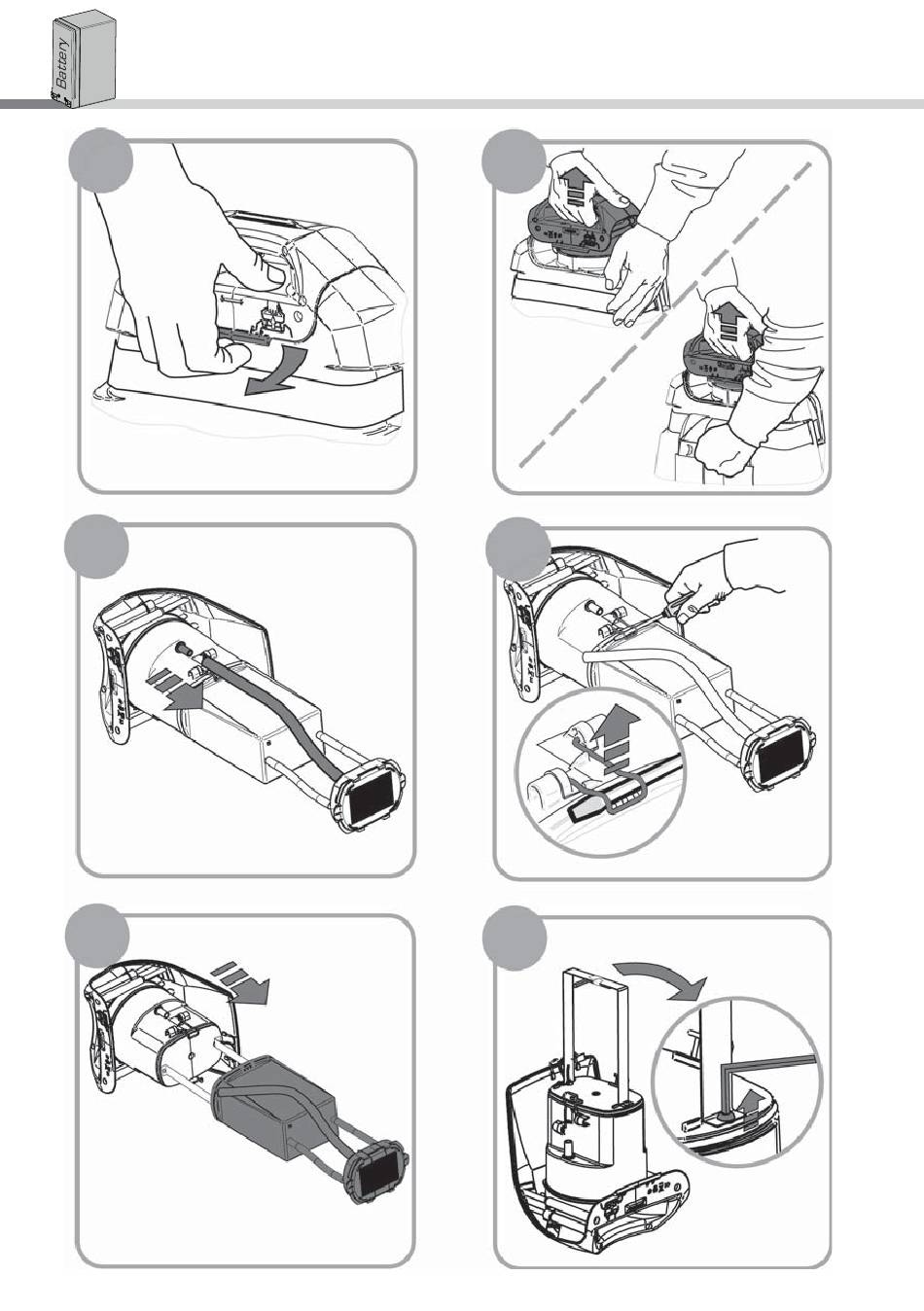 Battery