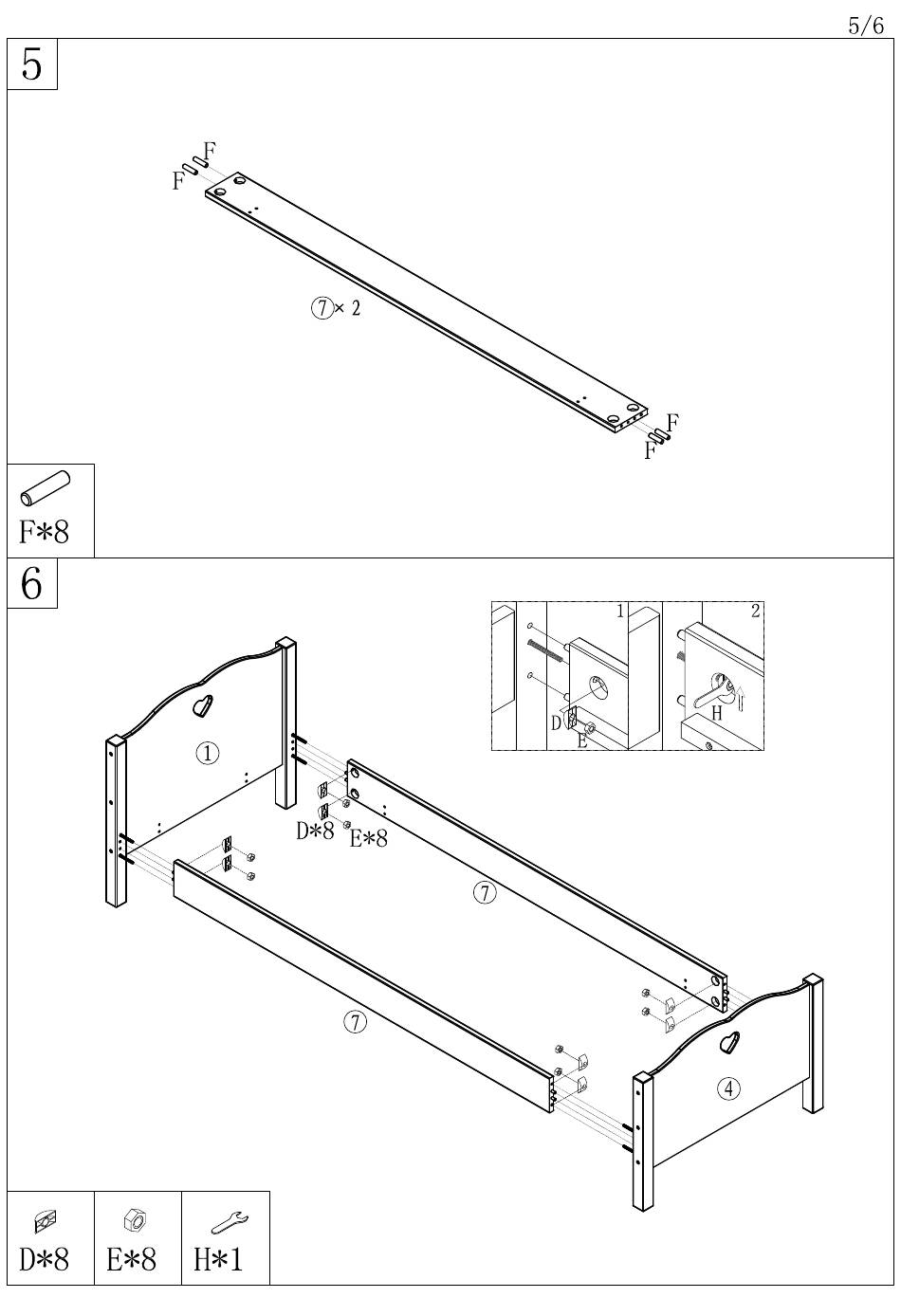 5/6

5

F
F
⑦× 2
F
F

F*8

6

1
2
D
E
H

①
D*8
E*8
⑦
⑦
④

D*8
E*8
H*1